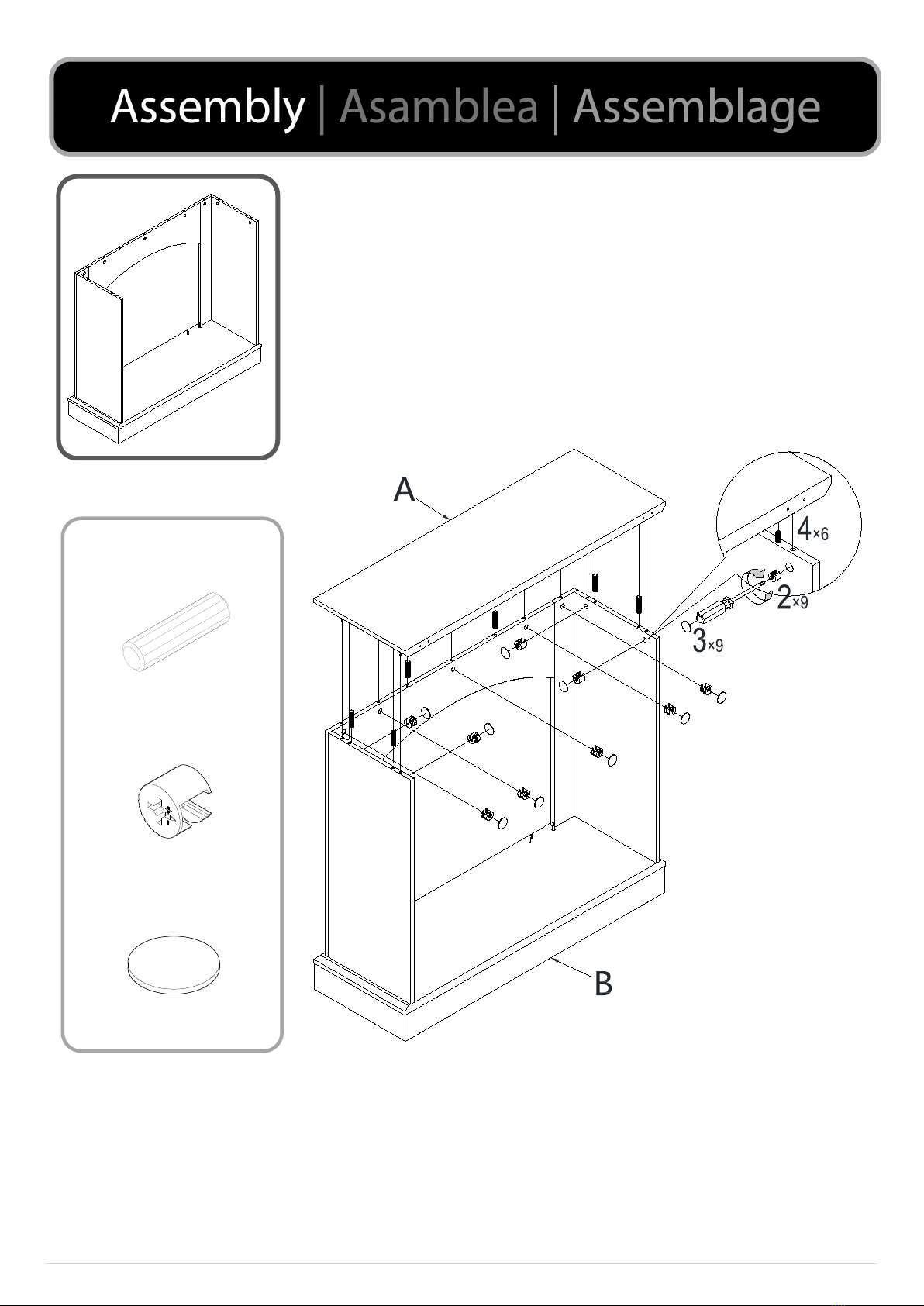 Assembly | Asamblea | Assemblage

A

4×6

2×9

3×9

B