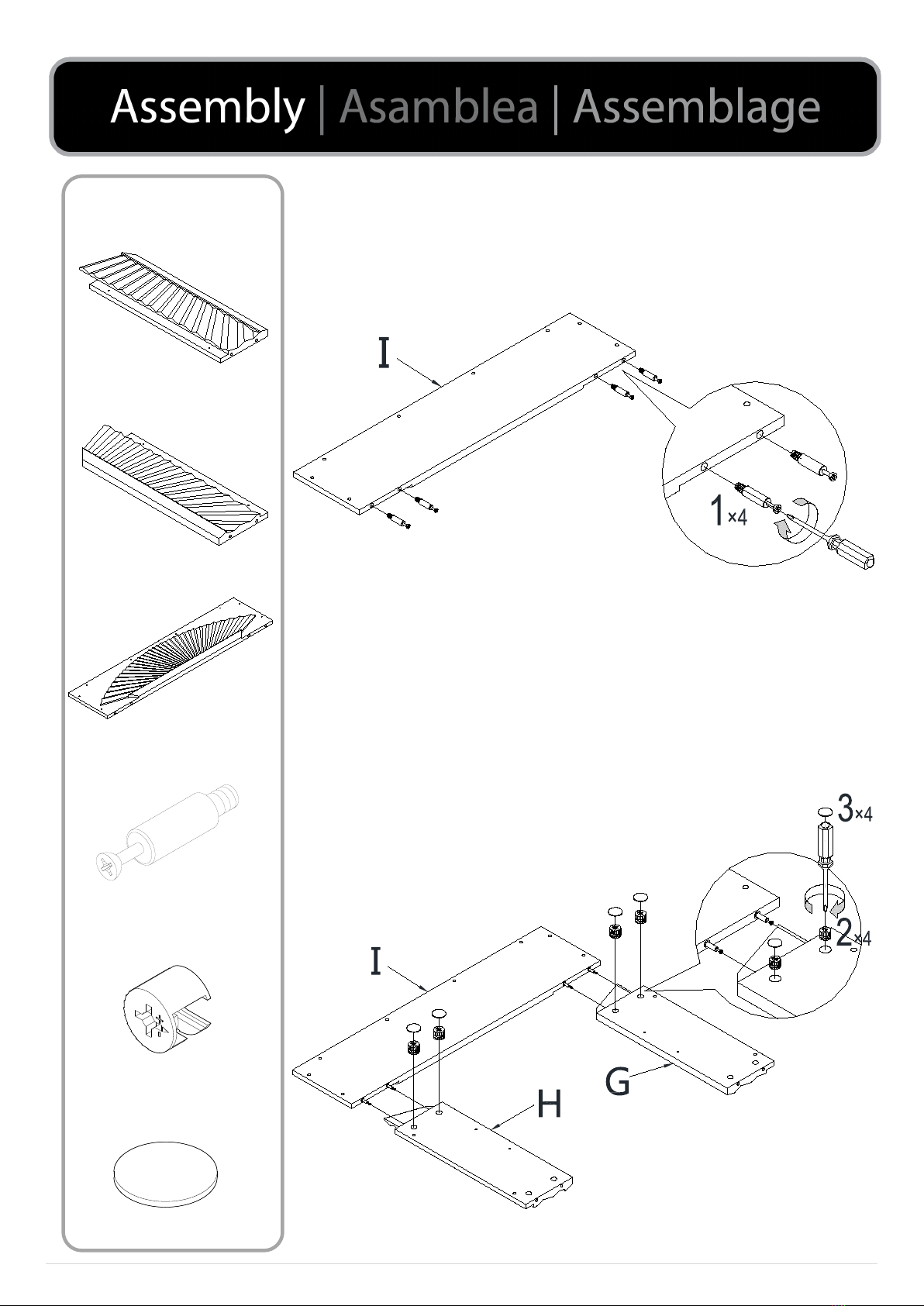 Assembly | Asamblea | Assemblage

I

1×4

3×4

2×4

I

G

H