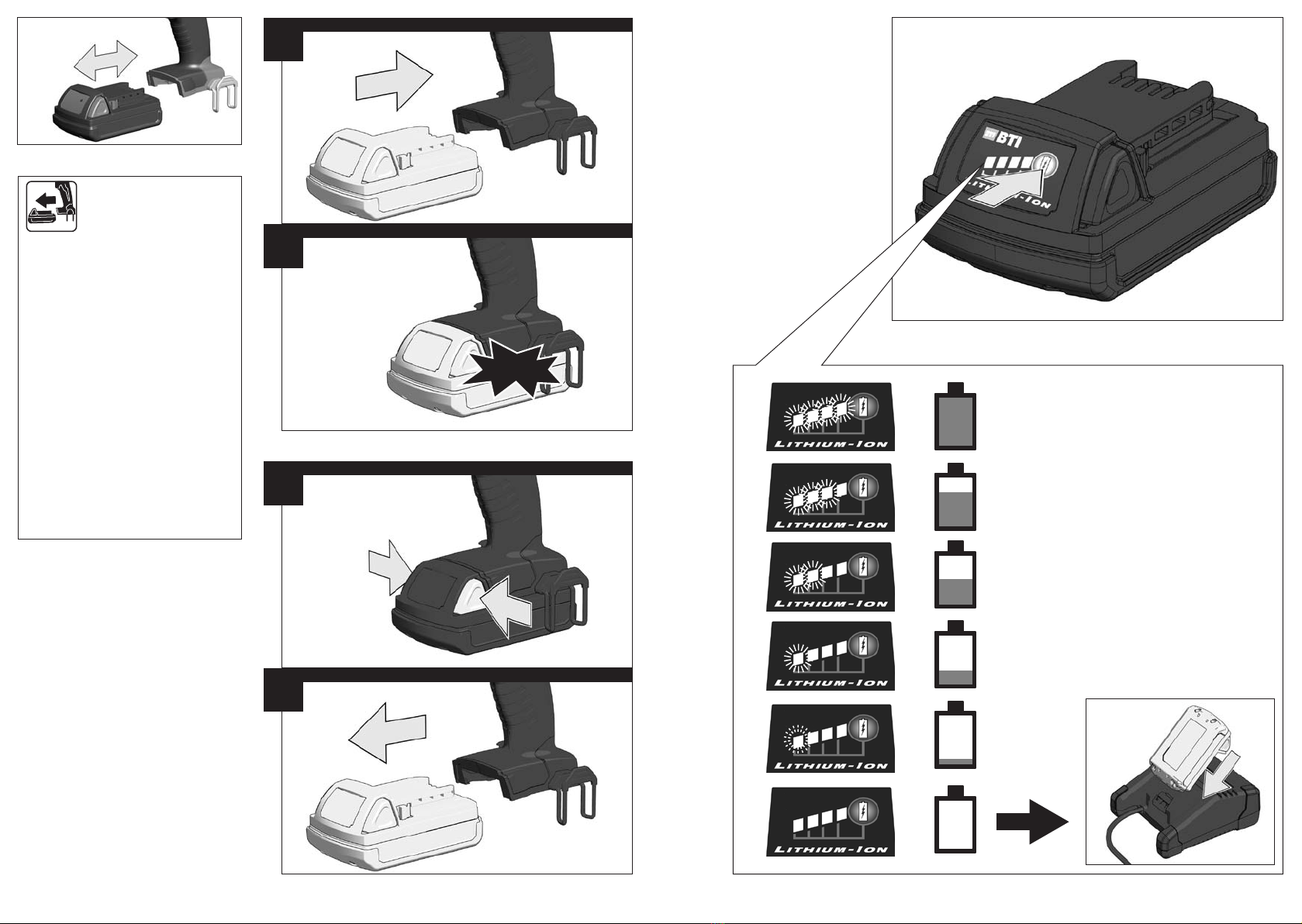 BTI

LITHIUM-ION

LITHIUM-ION

LITHIUM-ION

LITHIUM-ION

LITHIUM-ION

LITHIUM-ION

LITHIUM-ION