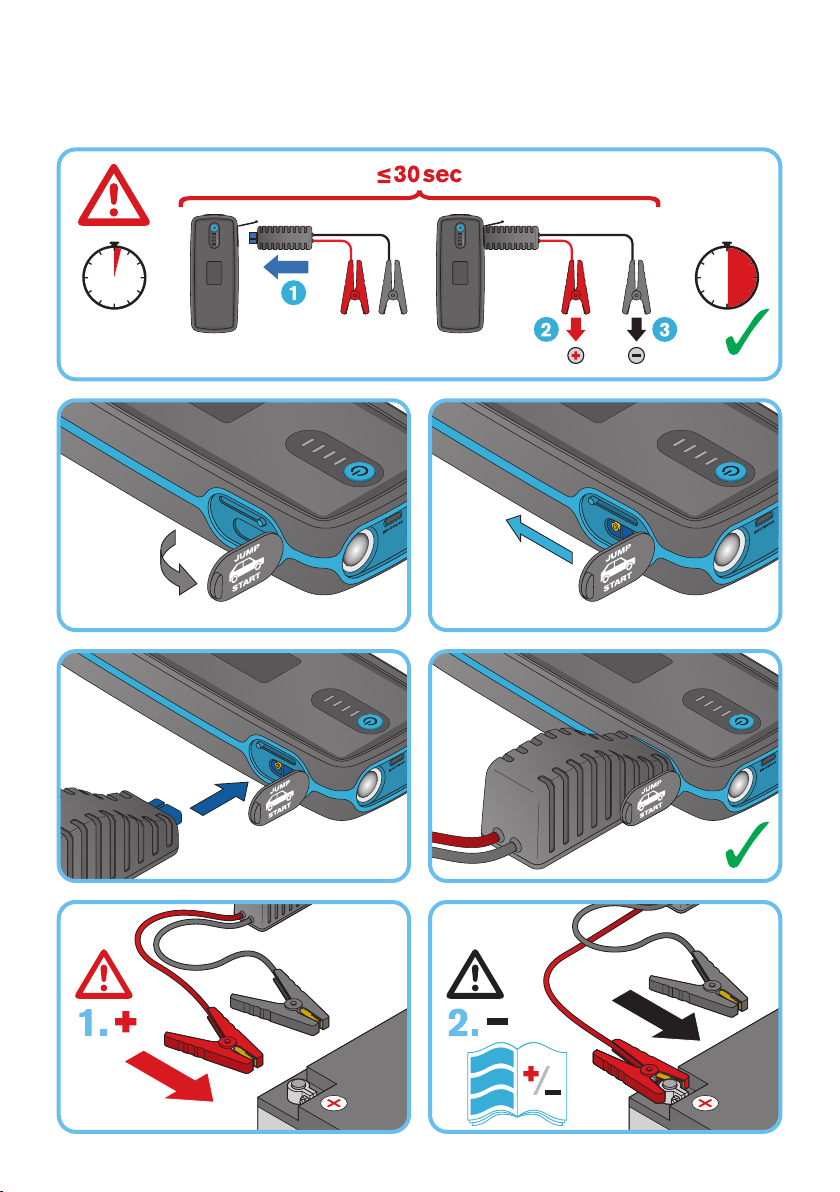 ≤30 sec

1

2 3

+ −

JUMP START

JUMP START

JUMP START

JUMP START

1. +

2. −

+/−