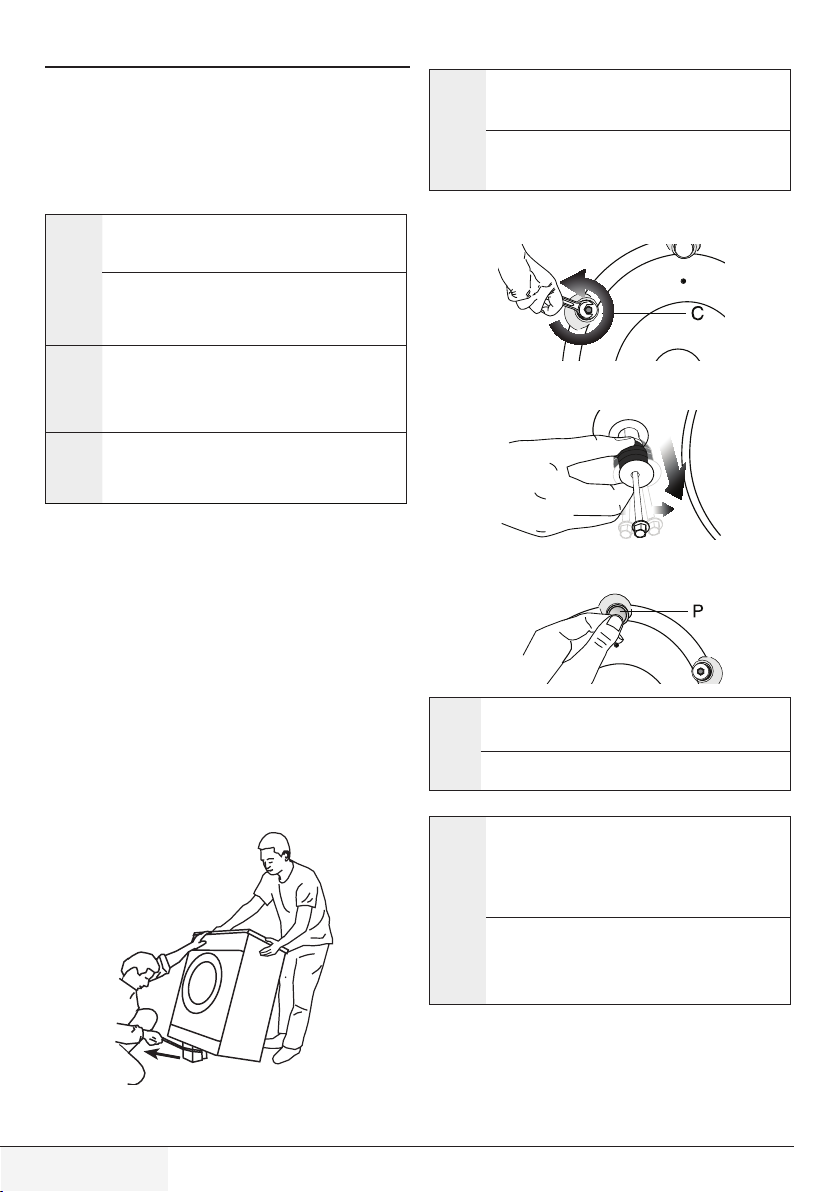 C

P