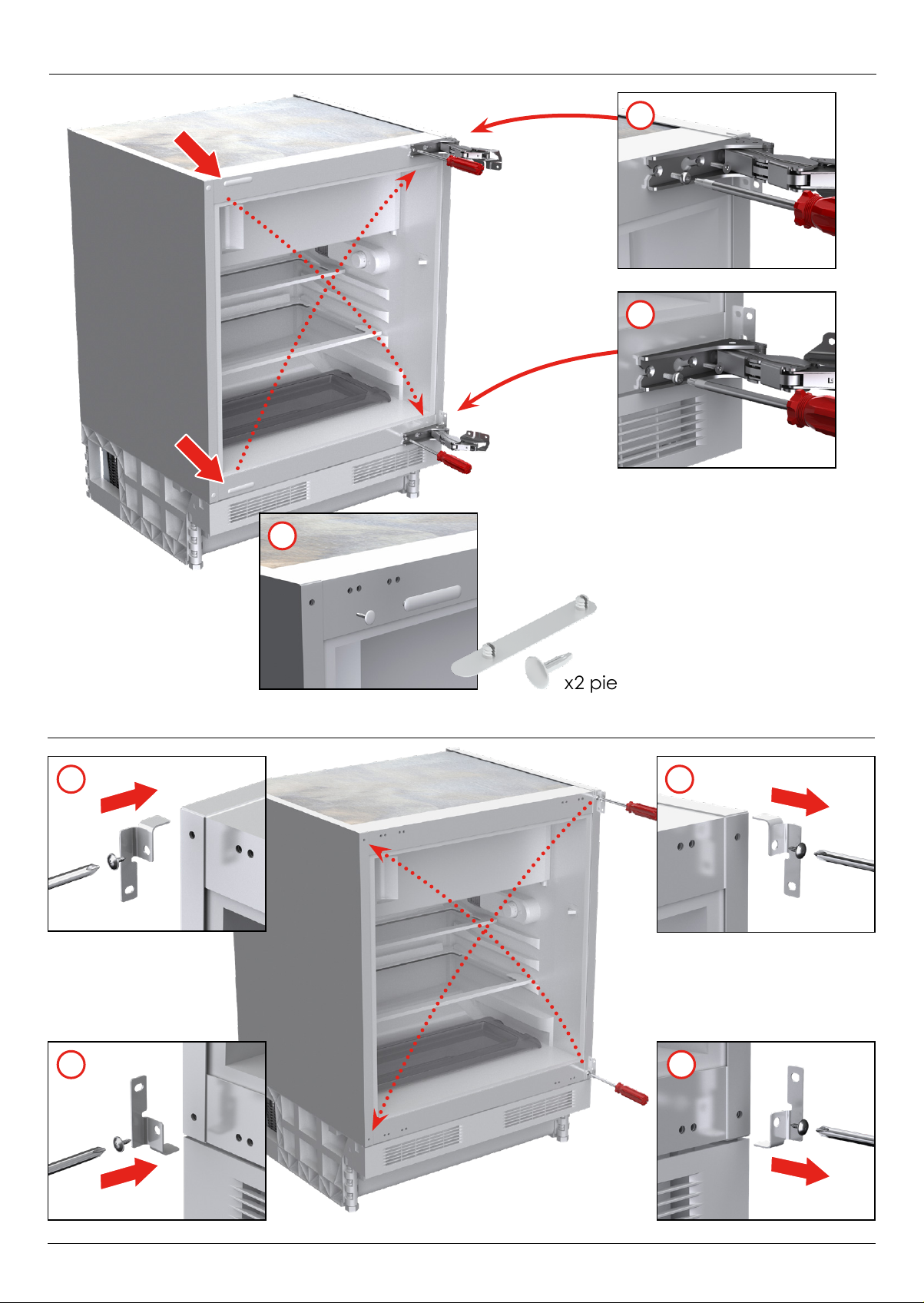 x2 pie