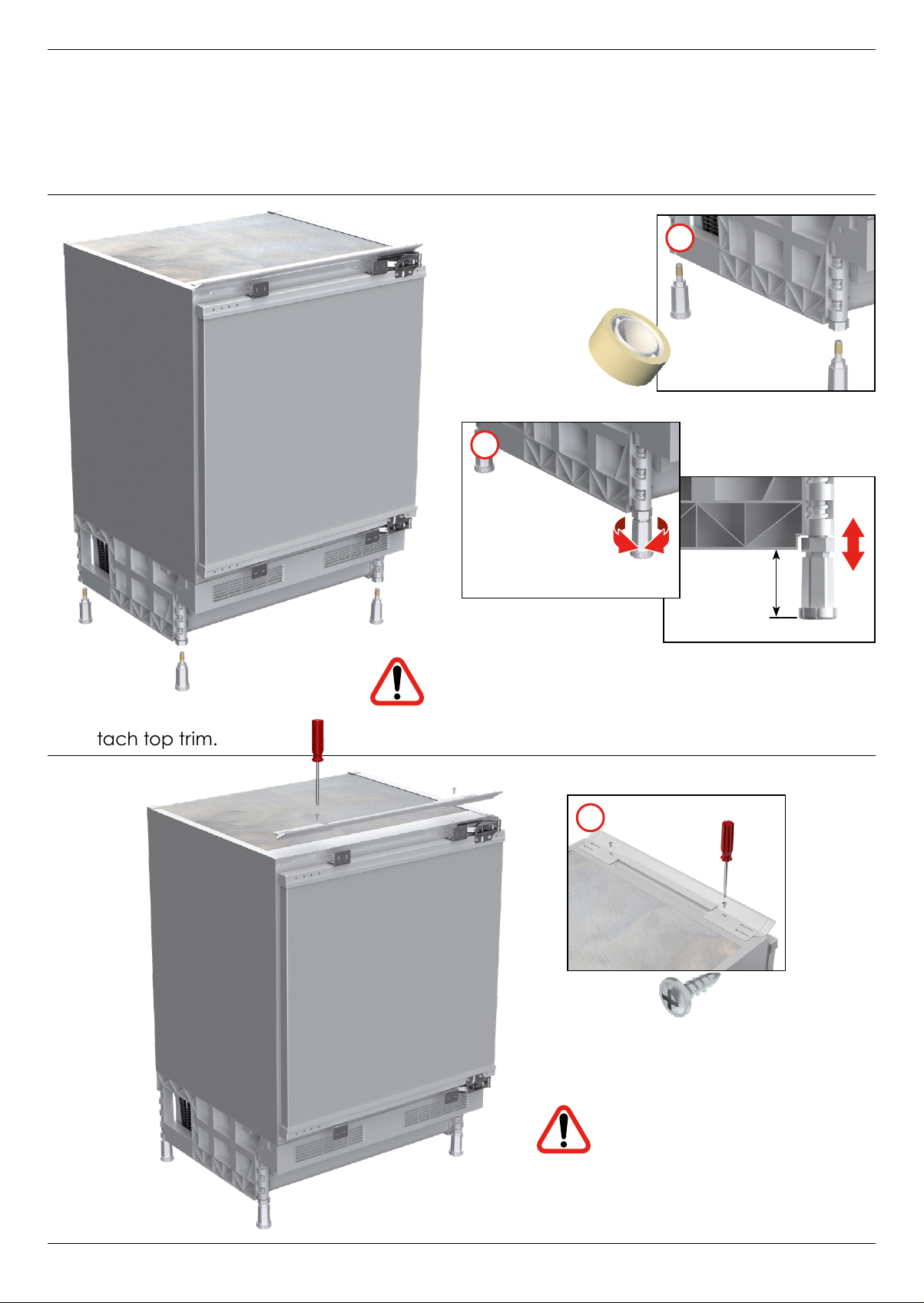 tach top trim.