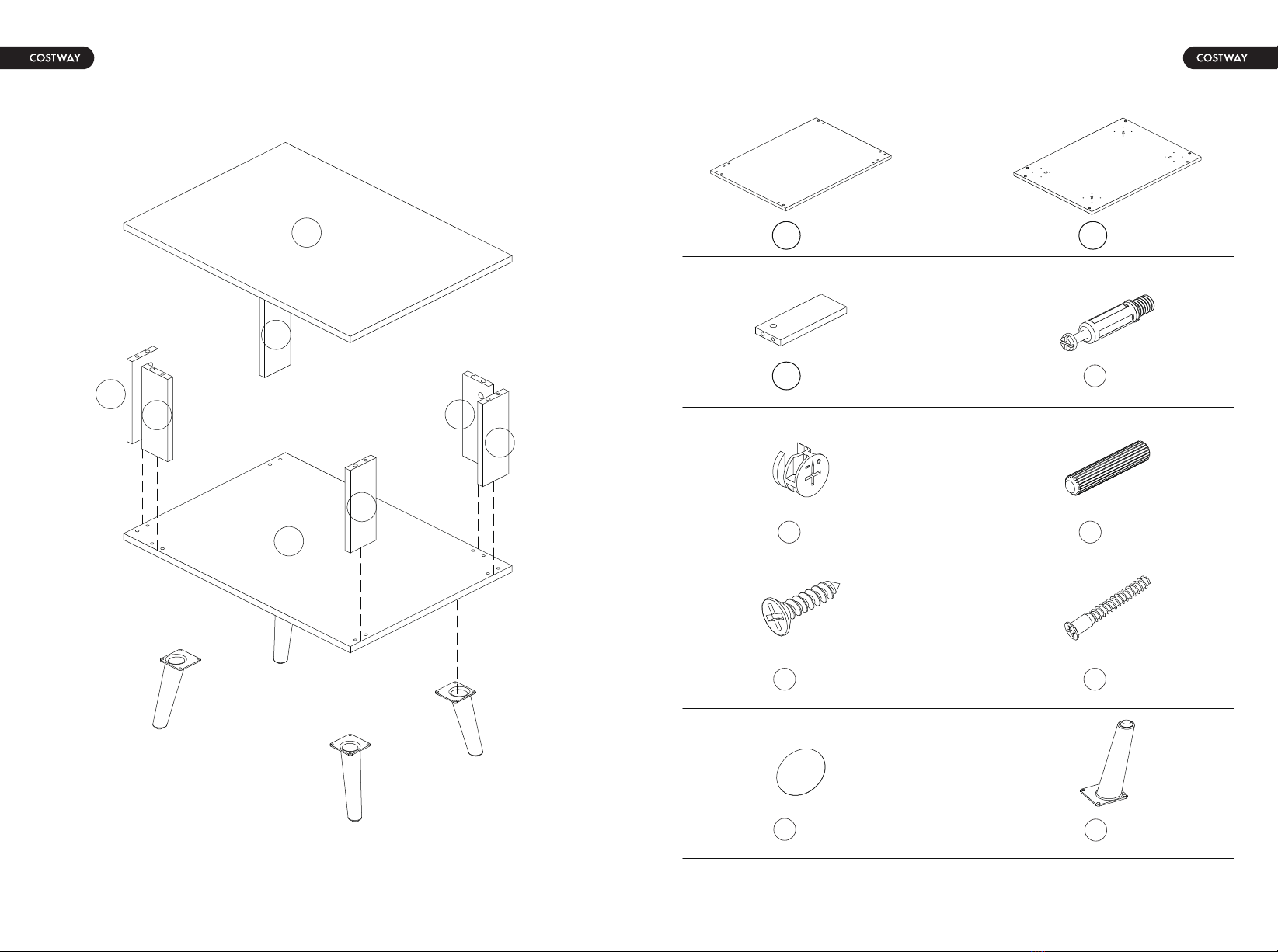 COSTWAY

COSTWAY