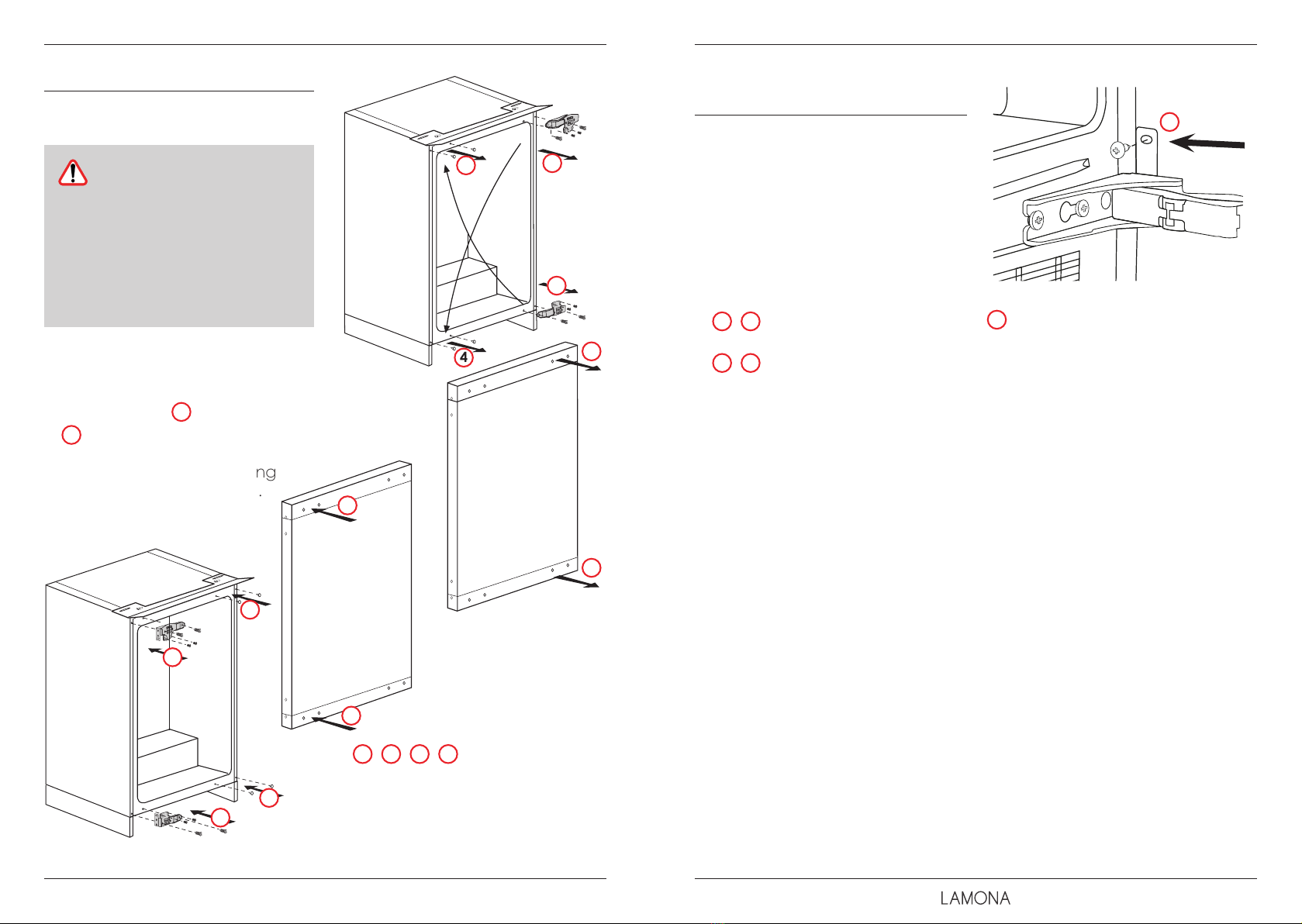 4

ng

LAMONA