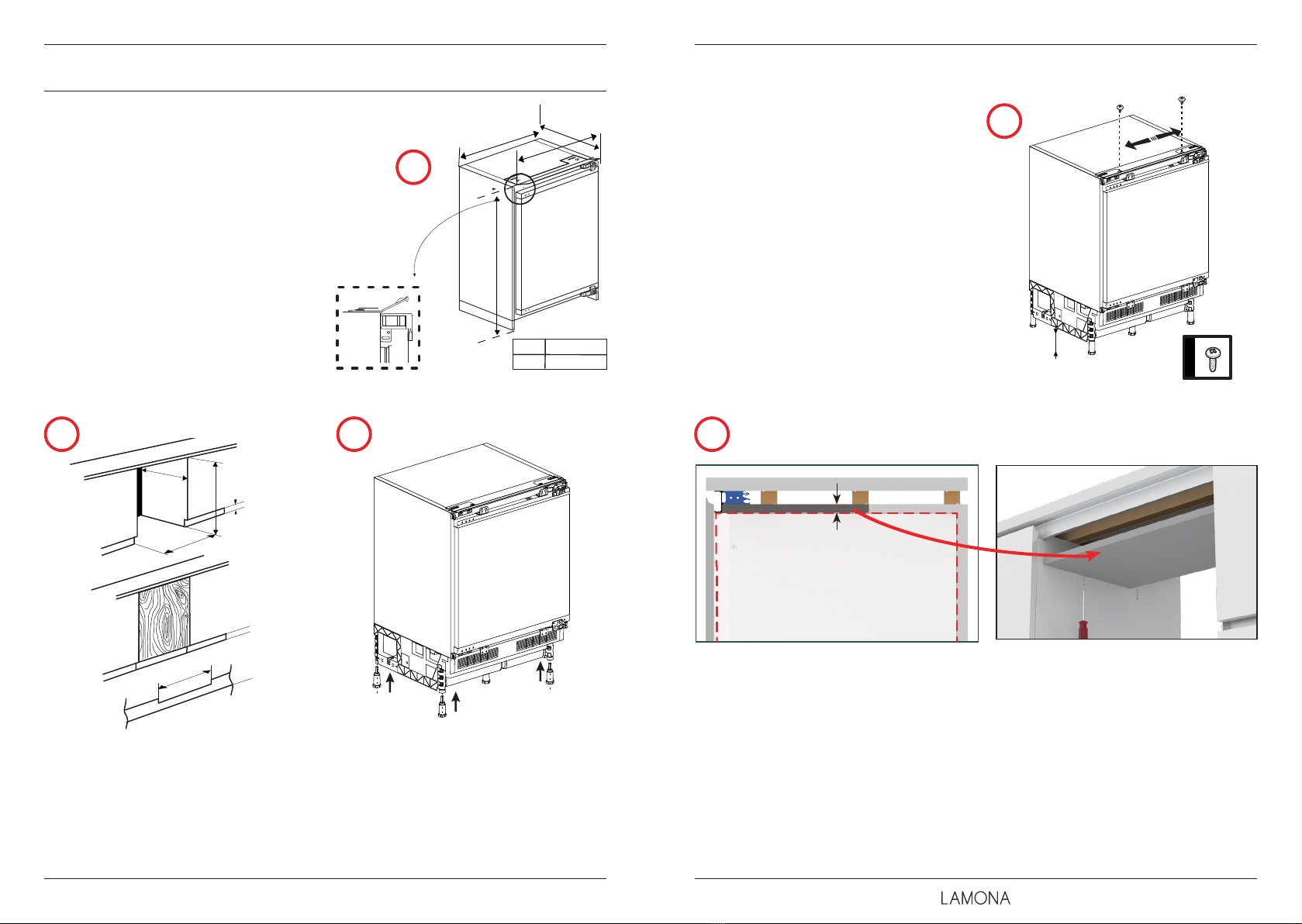 LAMONA