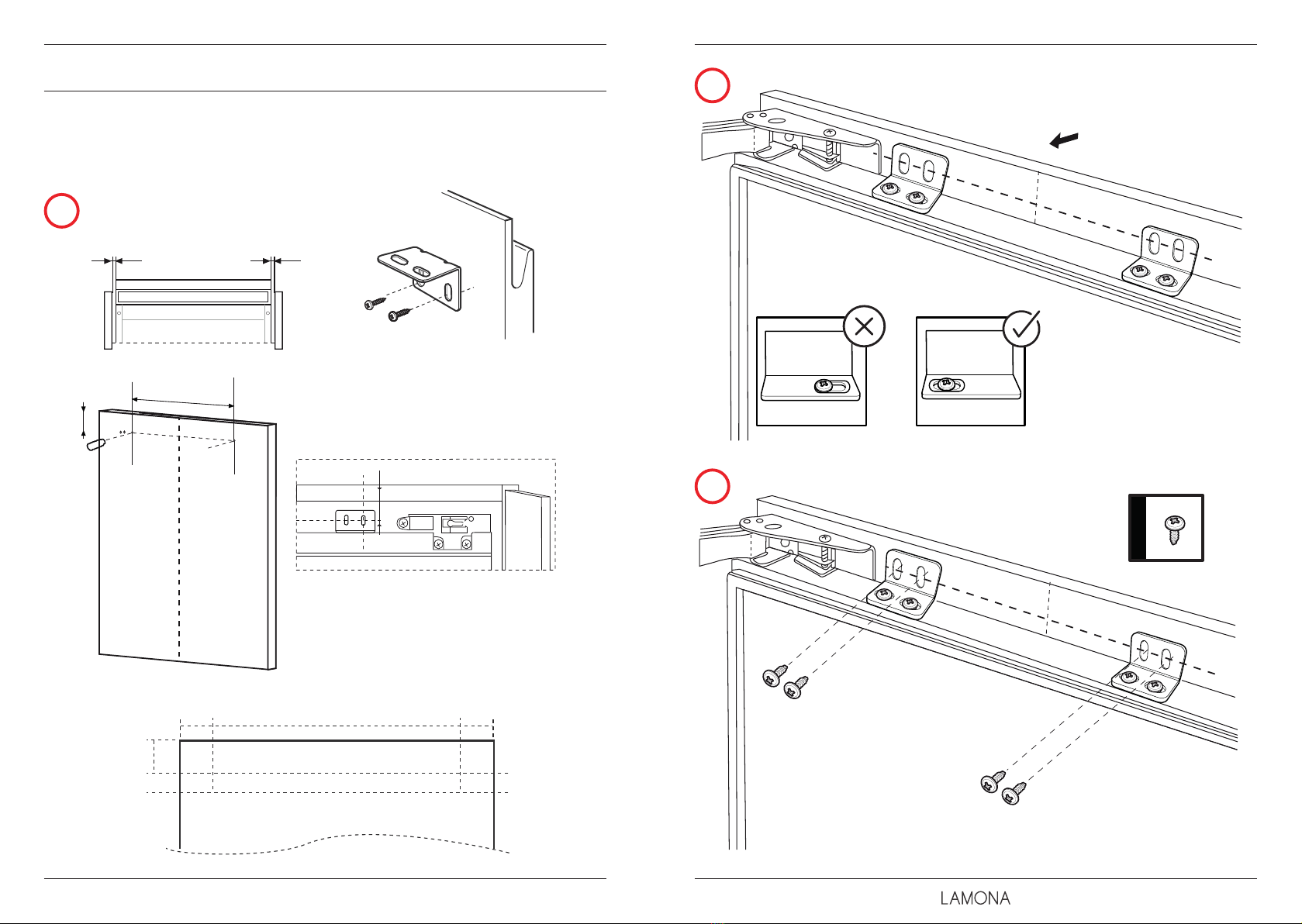 LAMONA