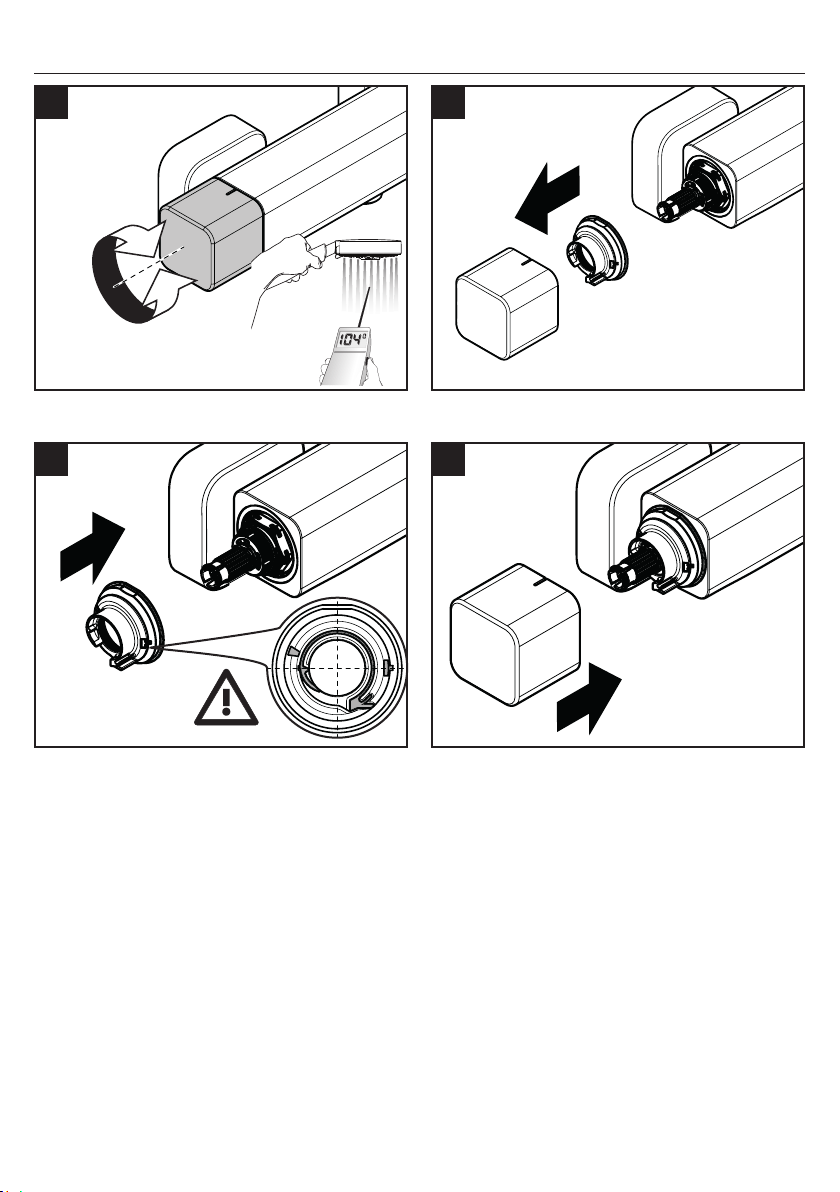 104°