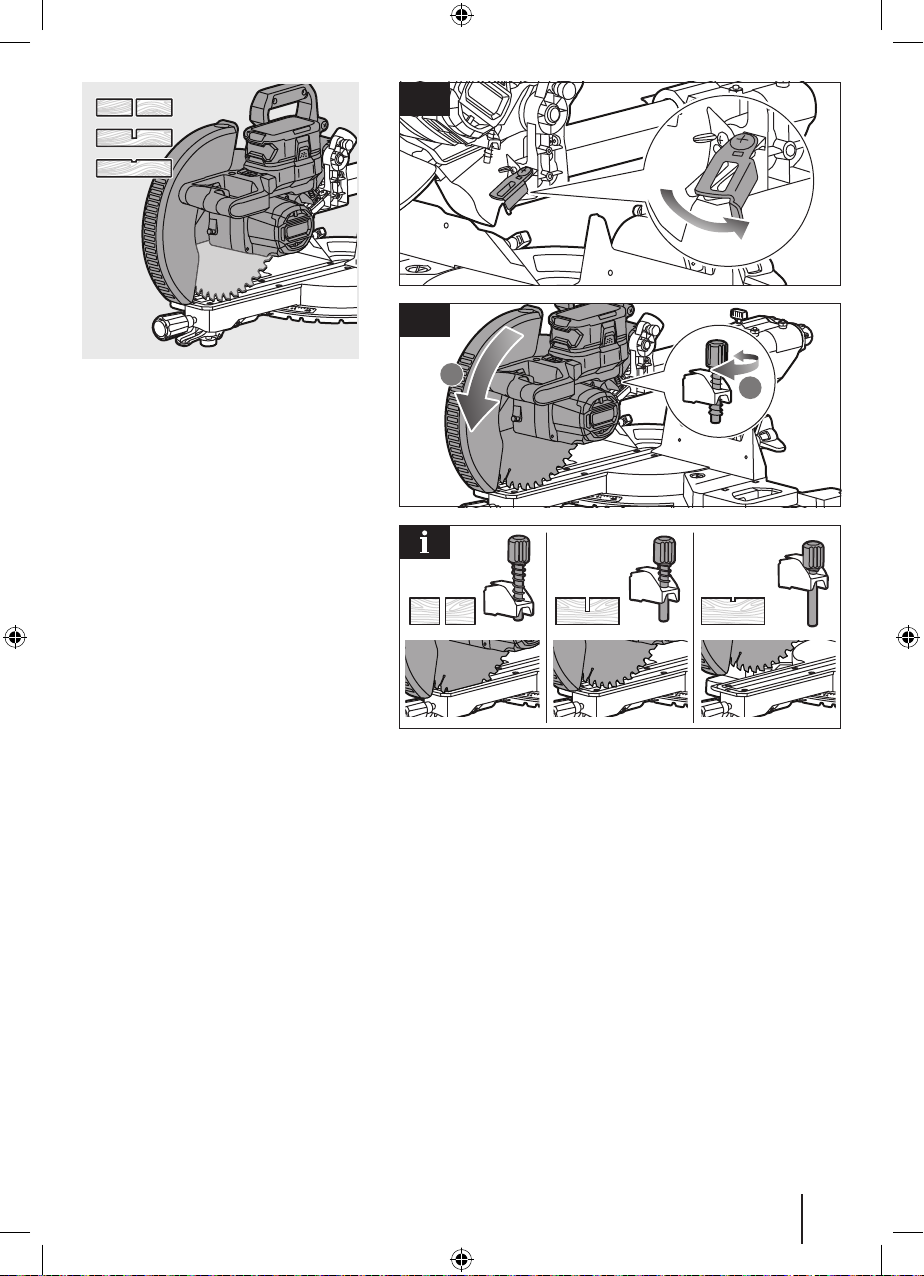 i