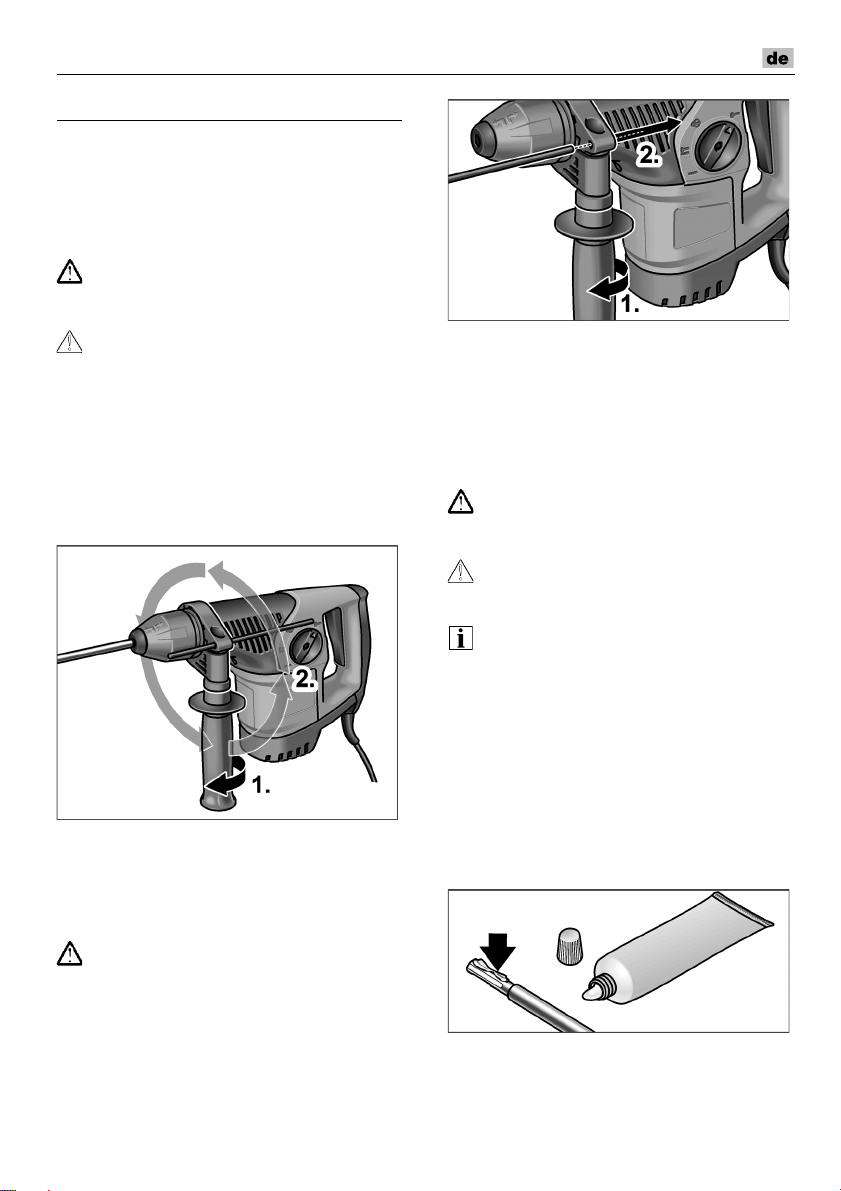 de

2.

1.

2.

1.