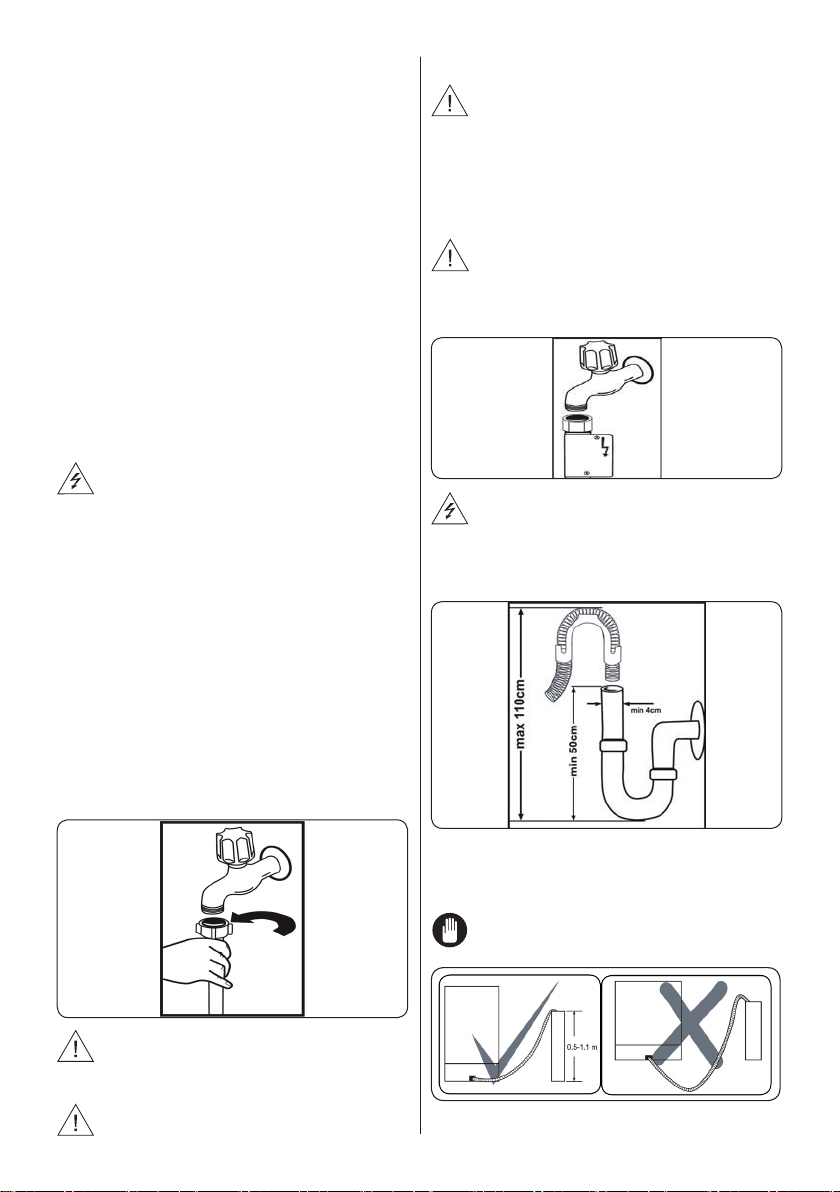 max 110cm

min 50cm

min 4cm

0.5-1.1 m