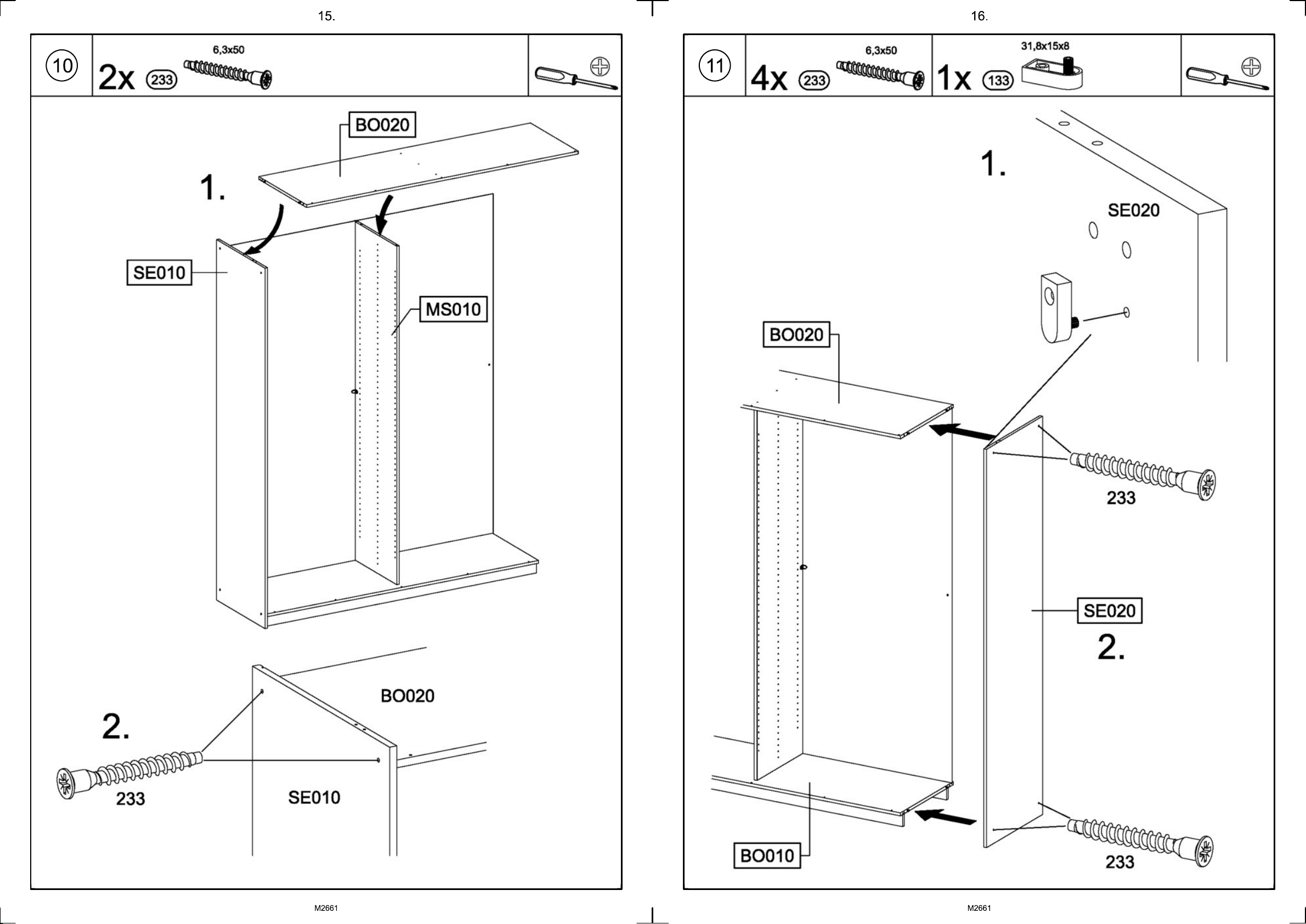 15.

10

2x 233 6,3x50

BO020

1.

SE010

MS010

BO020

2.

233

SE010

M2661

16.

11

4x 233 6,3x50

1x 133 31,8x15x8

1.

SE020

BO020

233

SE020

2.

BO010

233

M2661