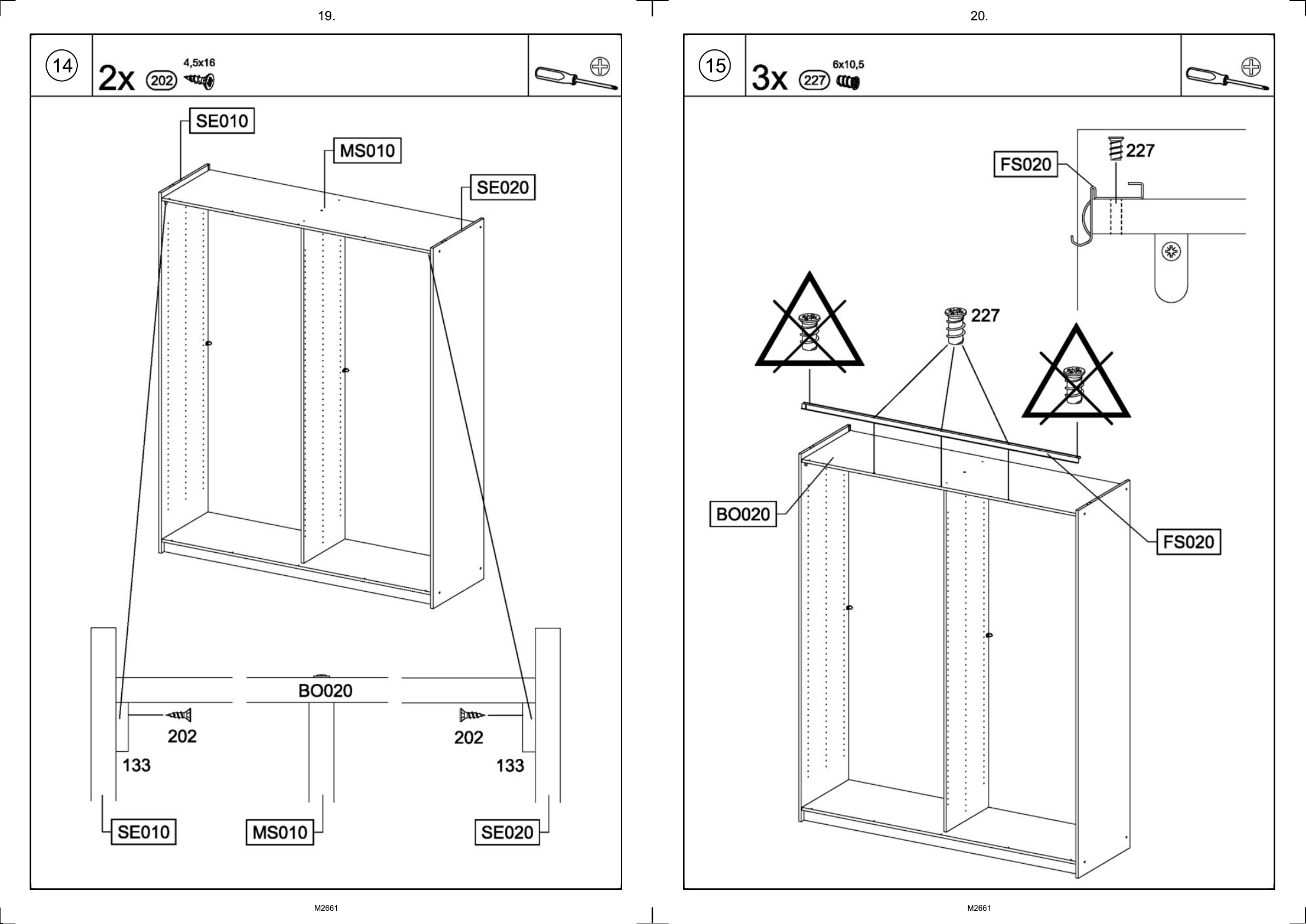 19.

14

2x 202 4,5x16

SE010

MS010

SE020

BO020

202

202

133

133

SE010

MS010

SE020

M2661

20.

15

3x 227 6x10,5

FS020

227

227

BO020

FS020

M2661