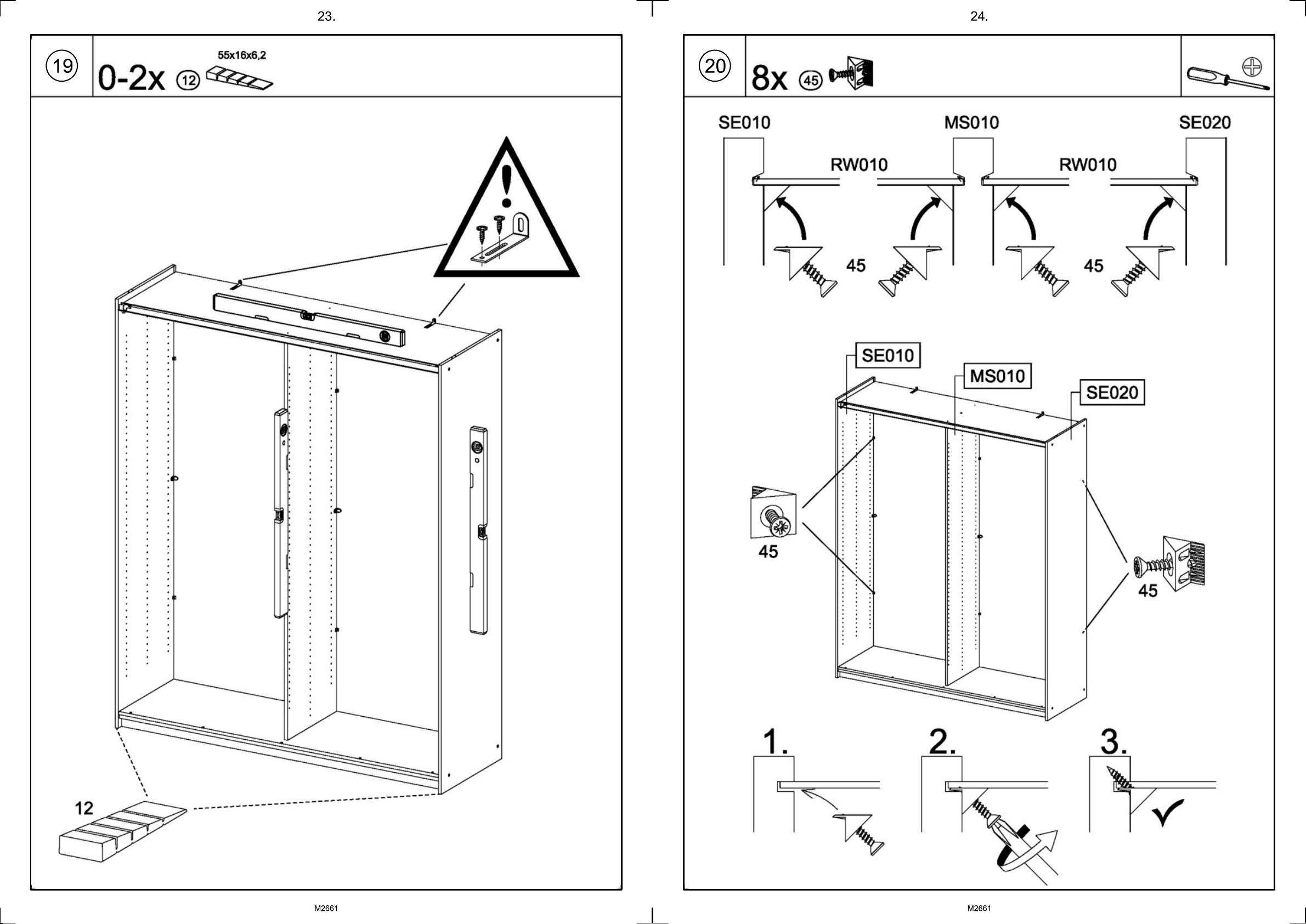 23.

19

0-2x 12 55x16x6,2

12

M2661

24.

20

8x 45

SE010 MS010 SE020

RW010 RW010

45 45

SE010

MS010

SE020

45

45

1. 2. 3.

M2661