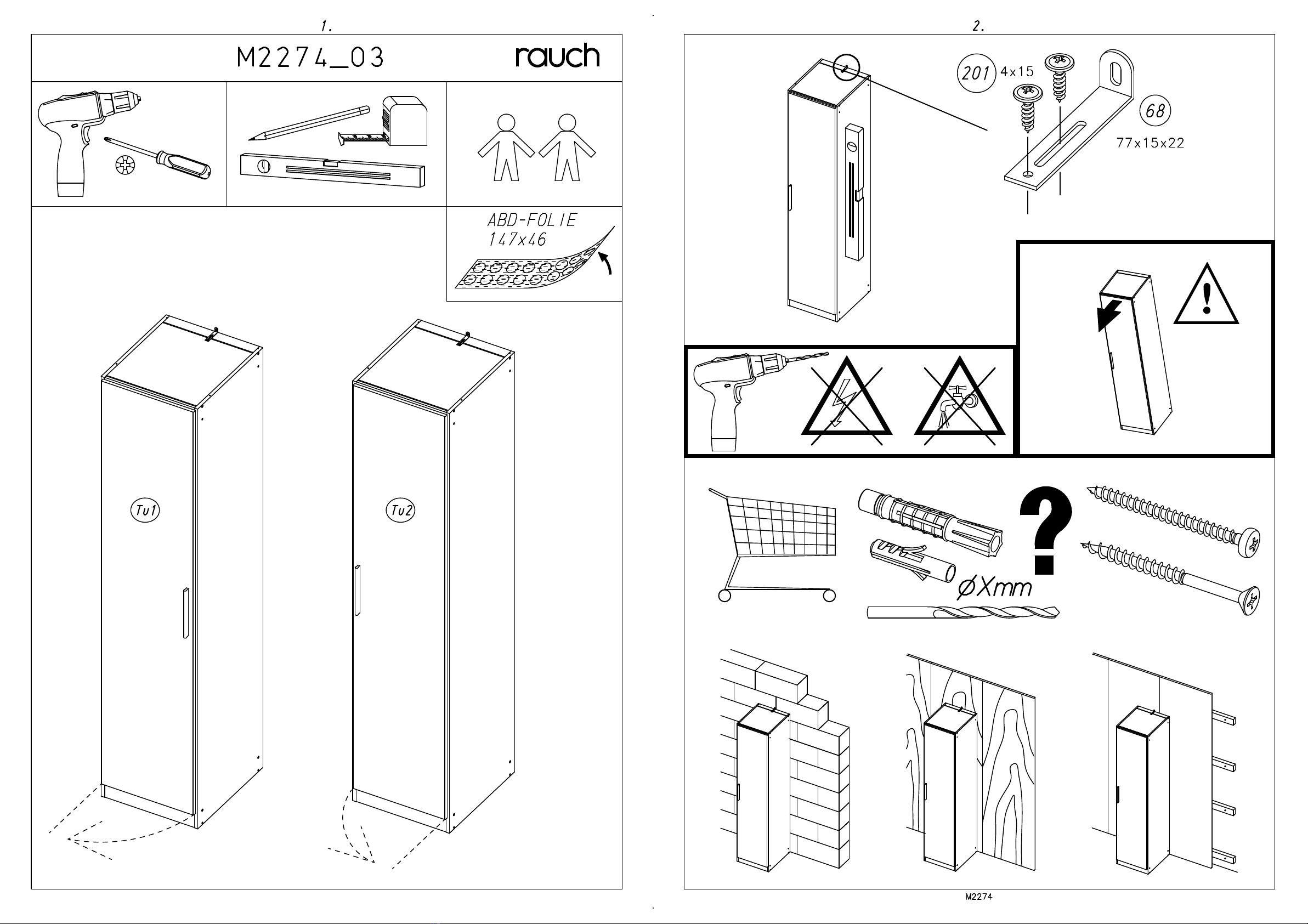 1.

M2274_03

rauch

ABD-FOLIE
147x46

Tu1

Tu2

2.

201 4x15

68

77x15x22

øXmm

M2274