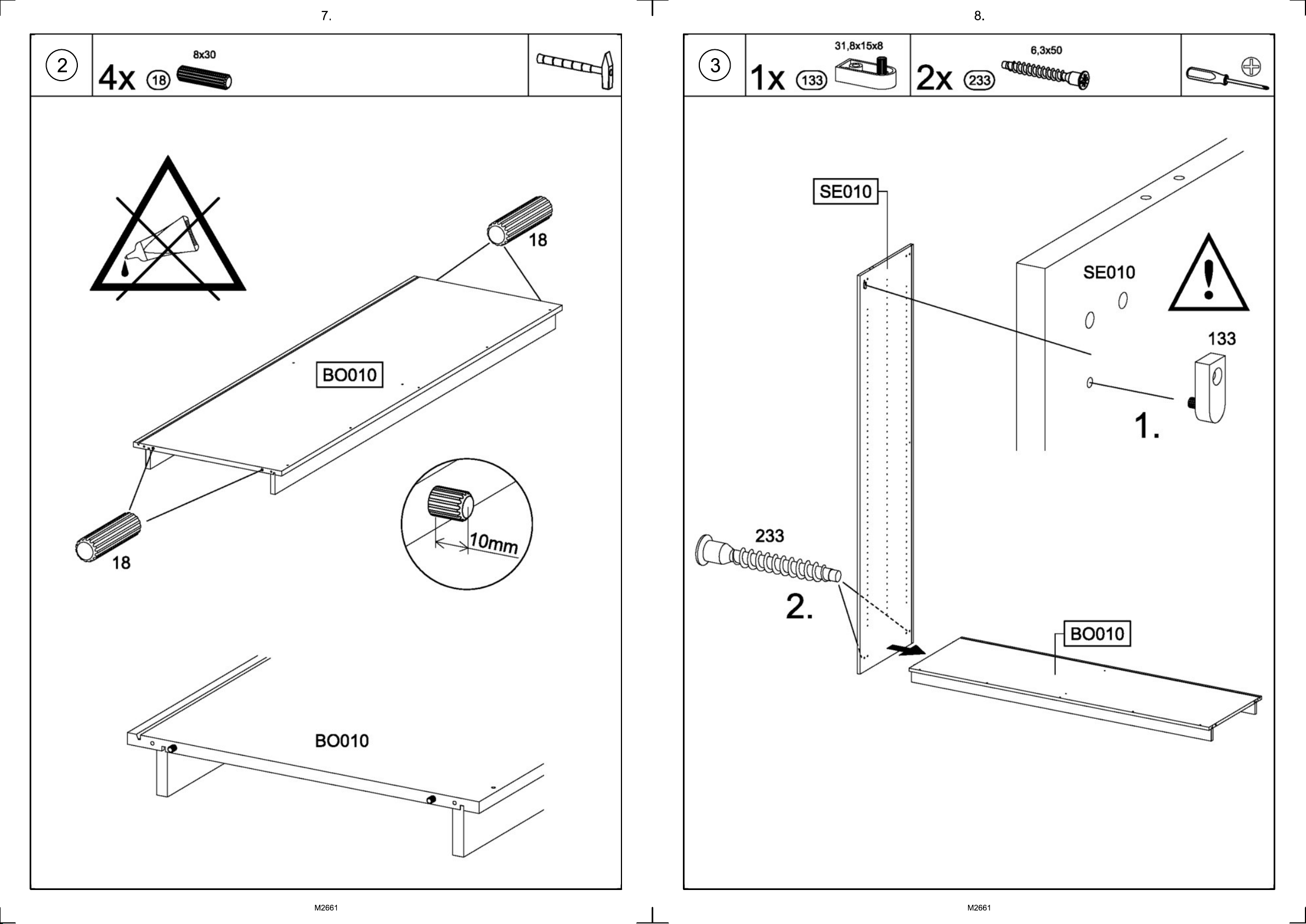 7.

2

4x 18 8x30

18

BO010

18

10mm

BO010

M2661

8.

3

1x 133 31,8x15x8

2x 233 6,3x50

SE010

SE010

133

1.

233

2.

BO010

M2661