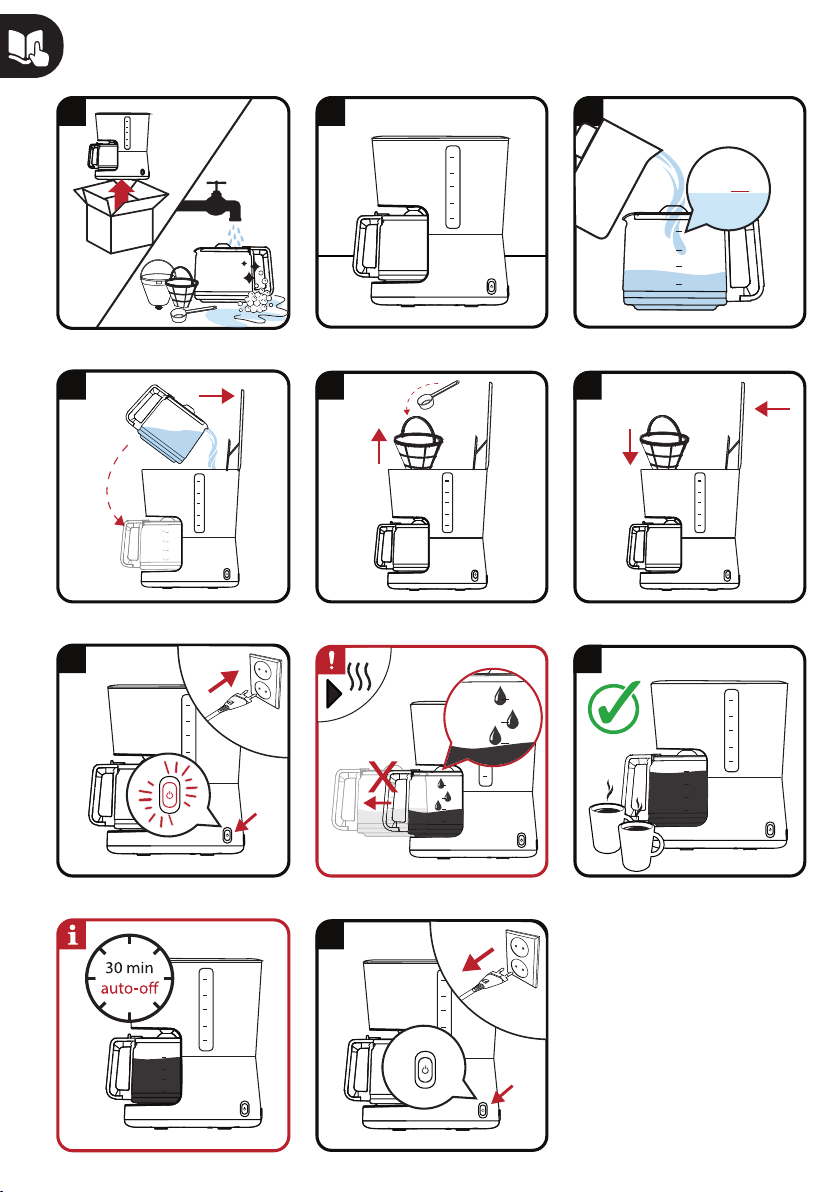 30 min
auto-off