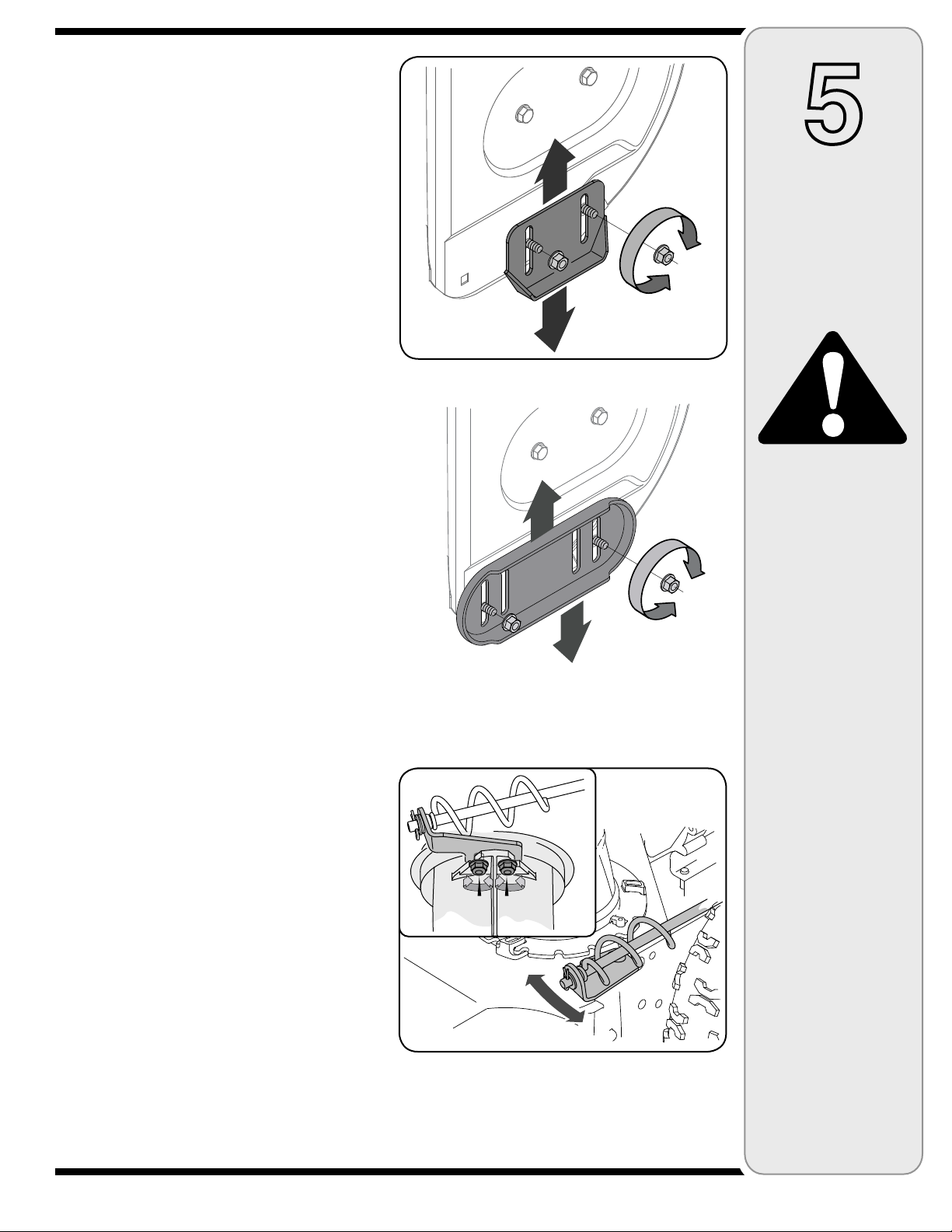 5