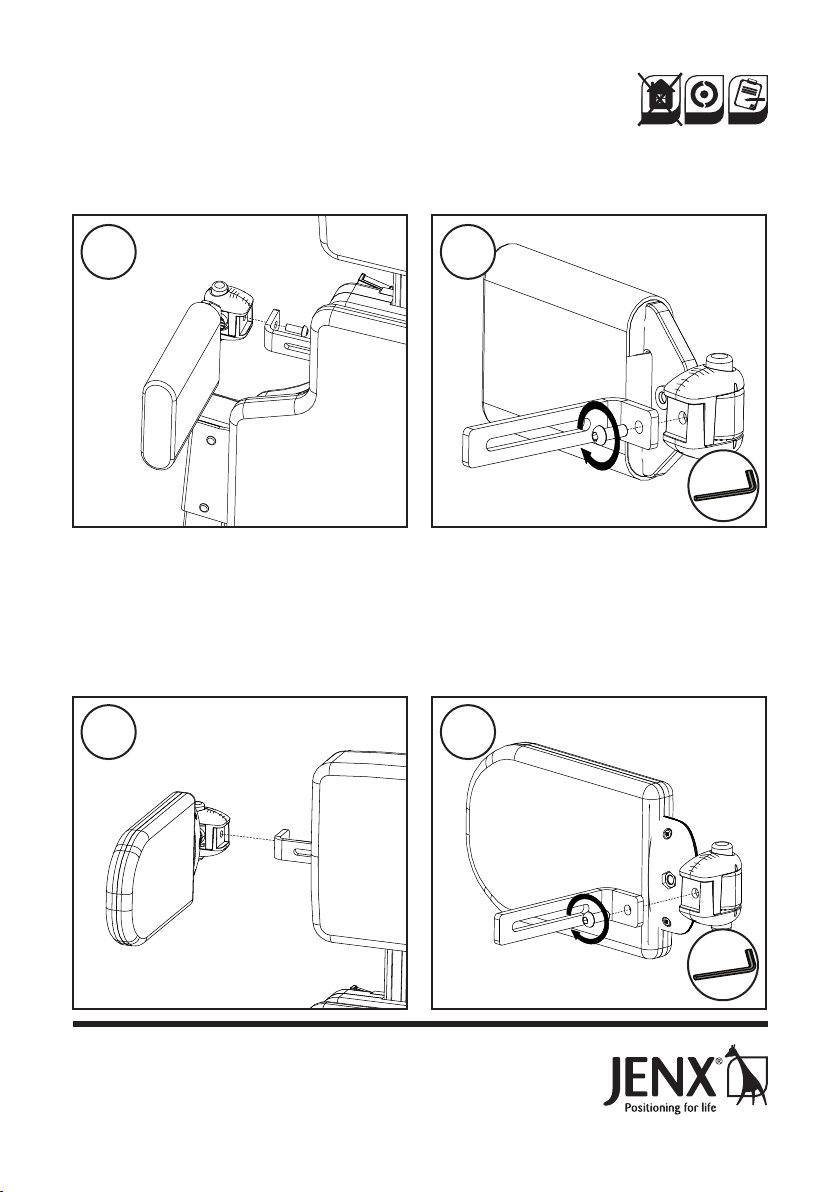 JENX®
Positioning for life