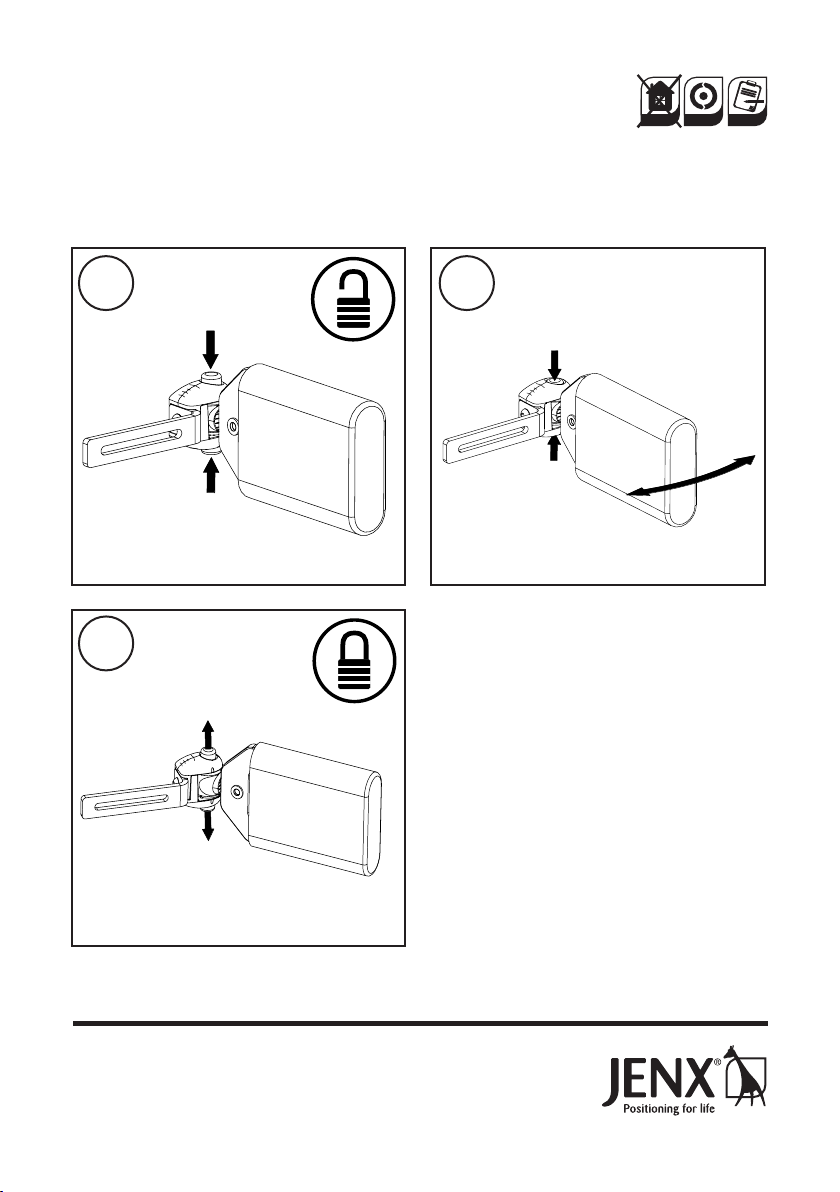 JENX®
Positioning for life