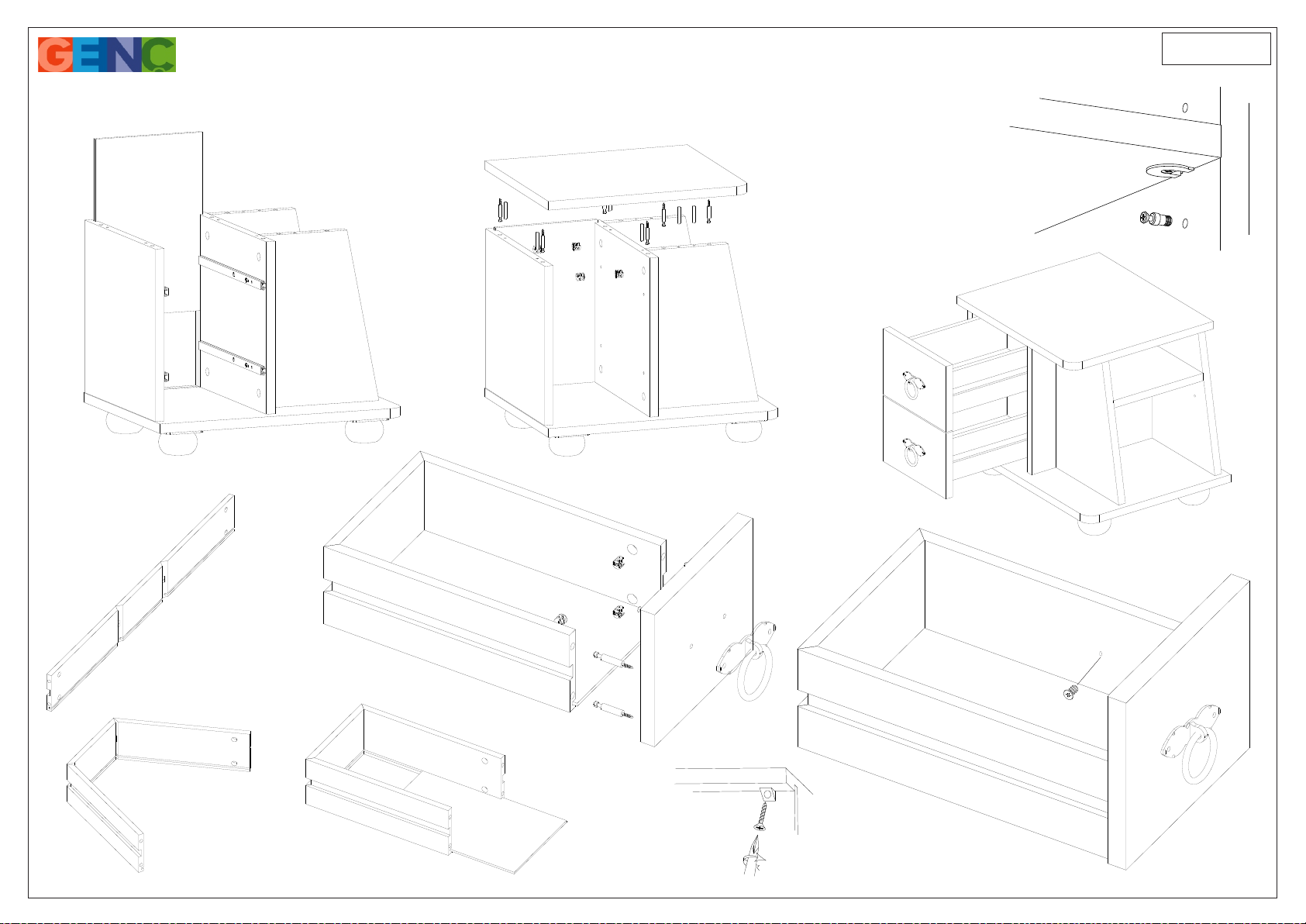 GENC