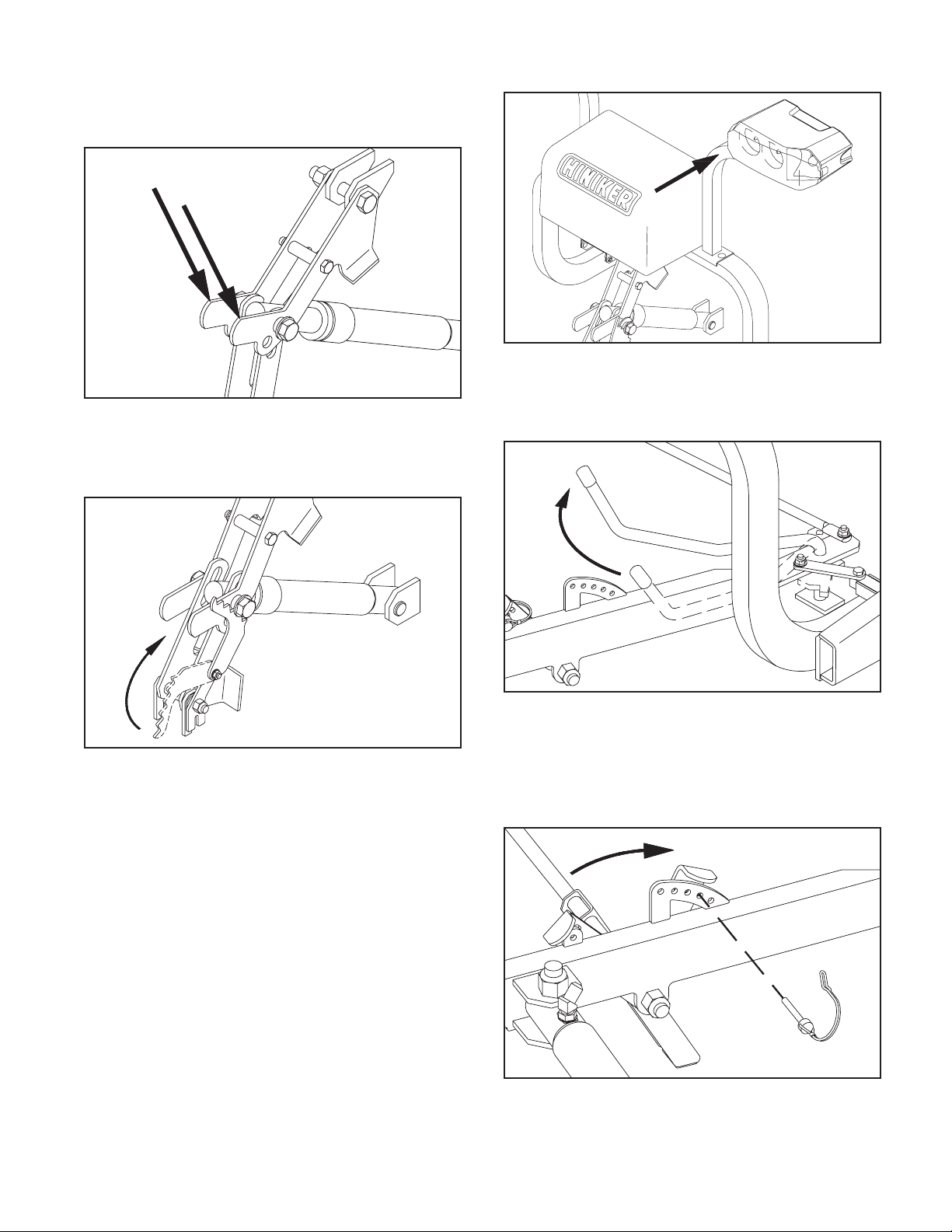 HINIKER