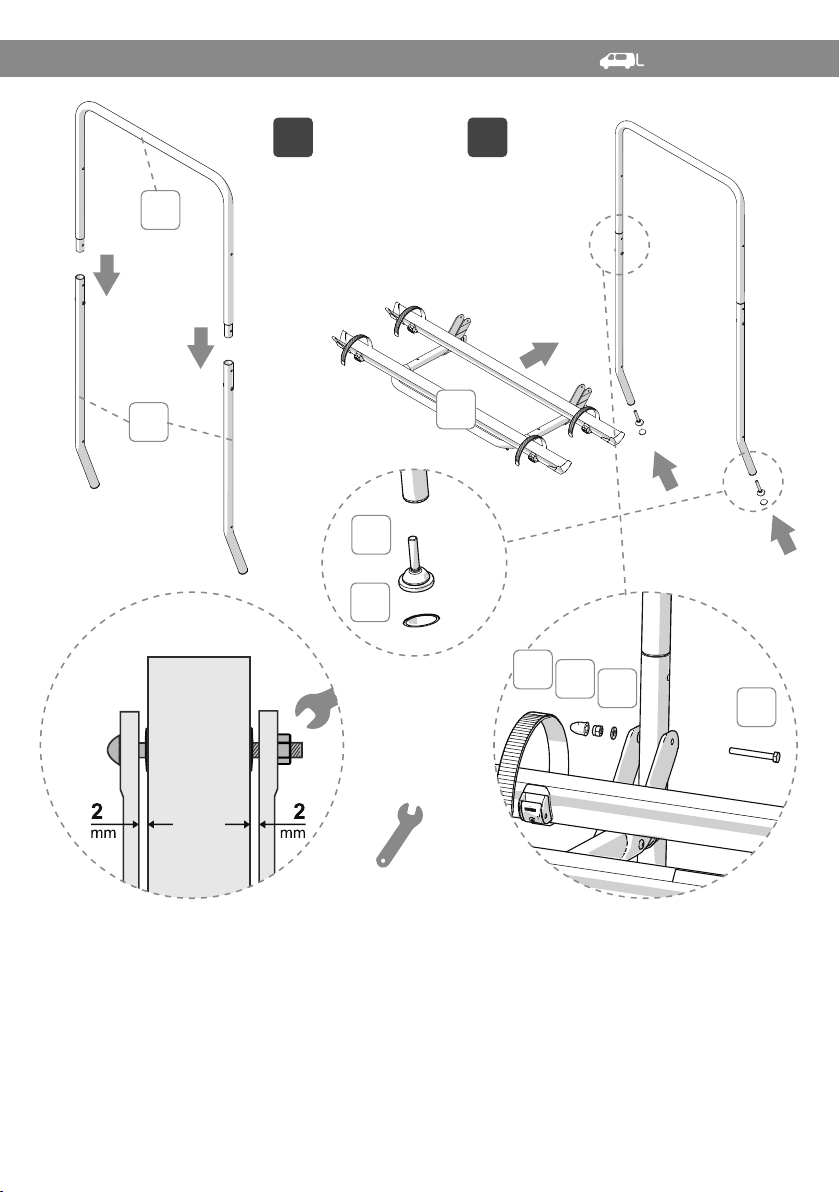 L

2
mm

2
mm