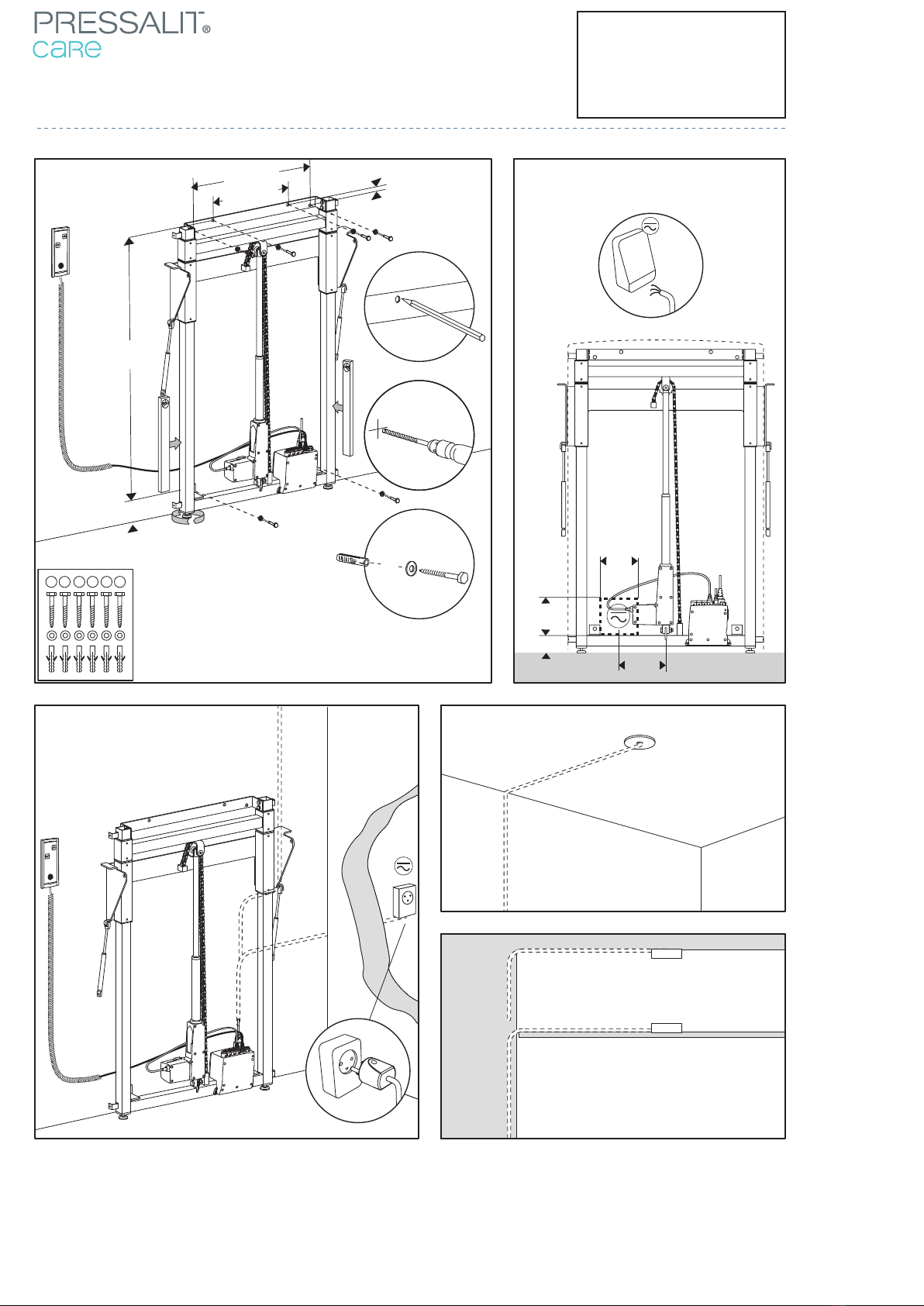 PRESSALIT®
care