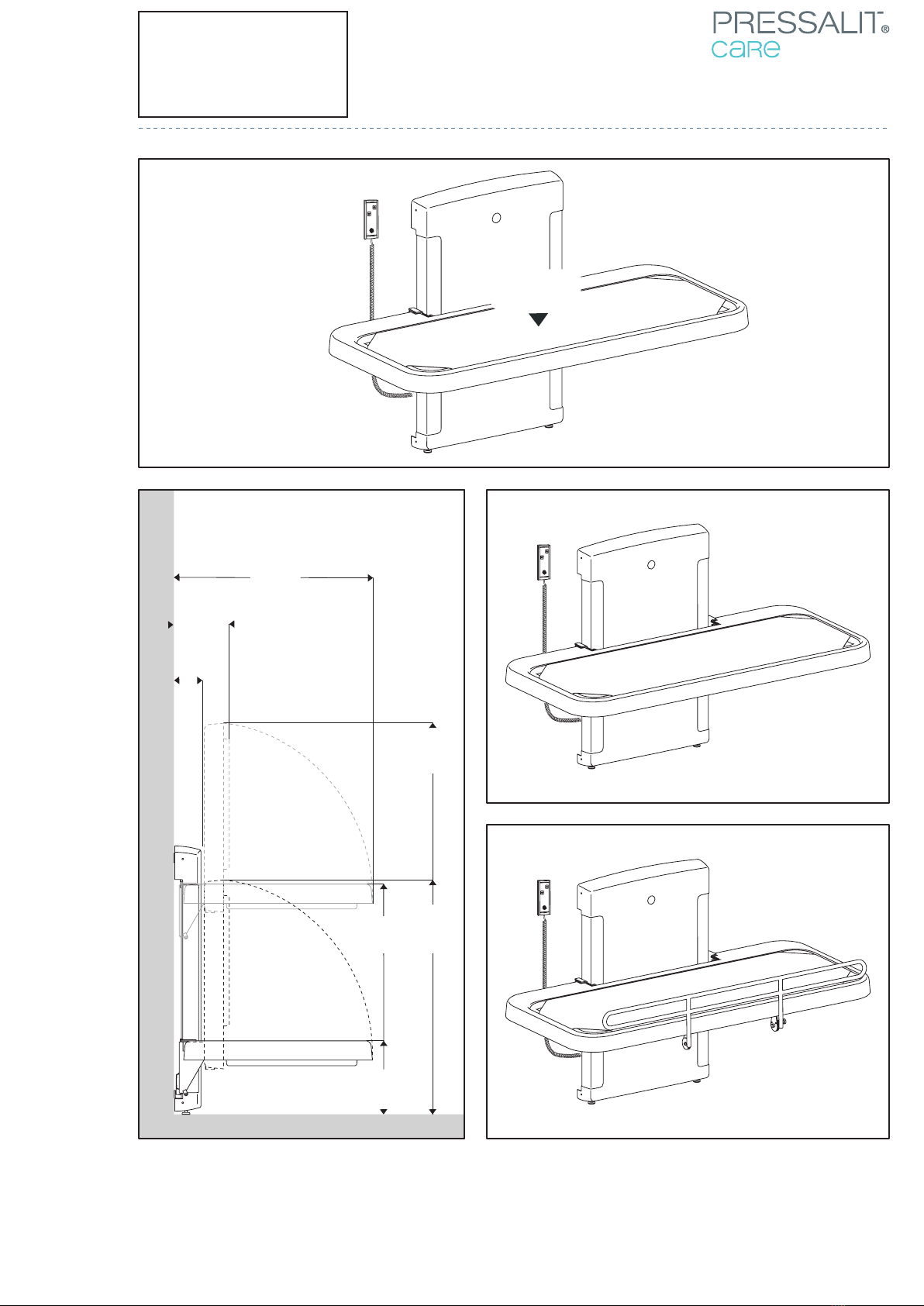 PRESSALIT®
care