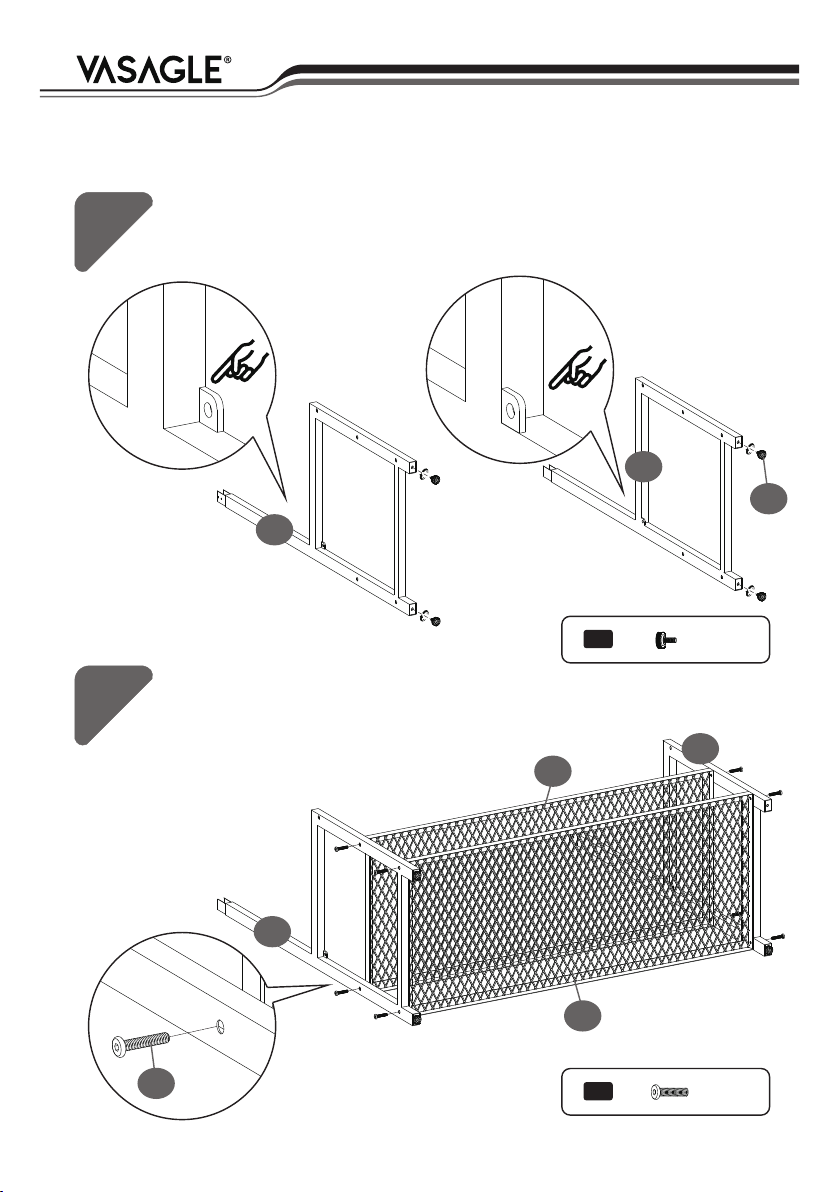 VASAGLE®