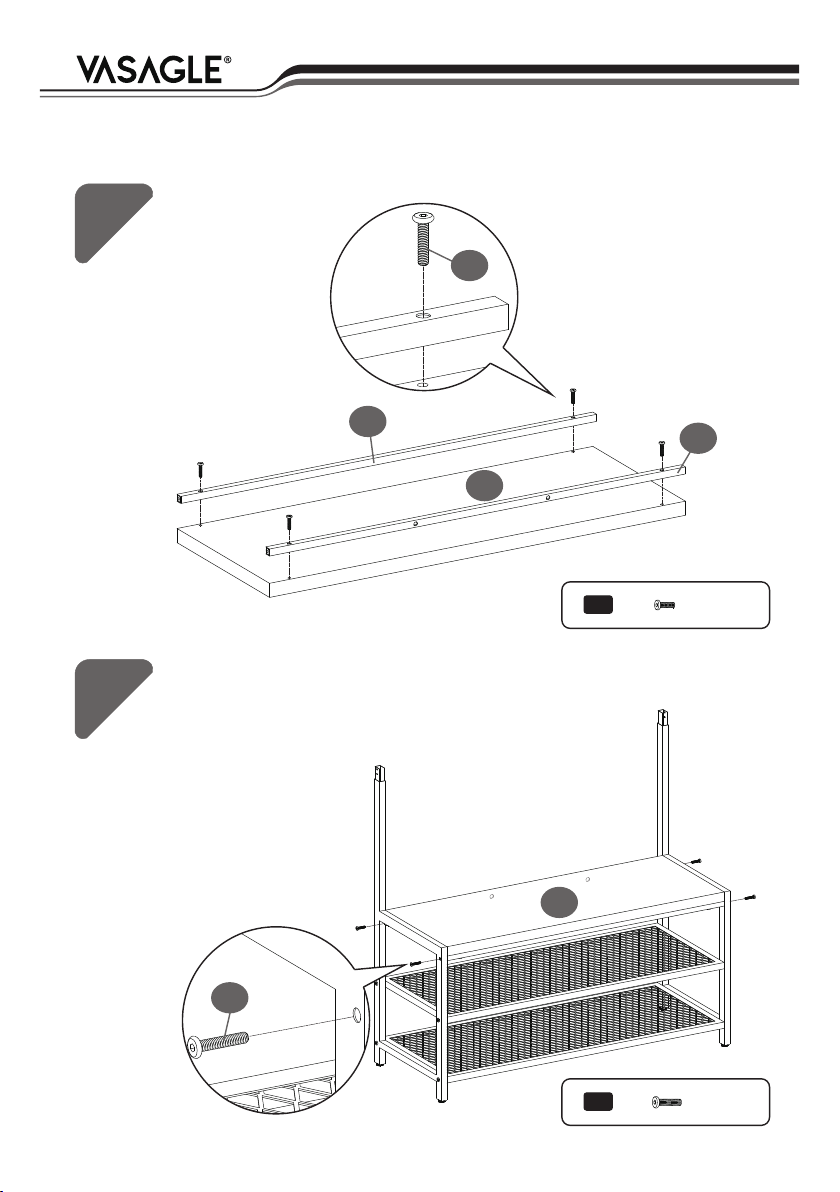 VASAGLE®