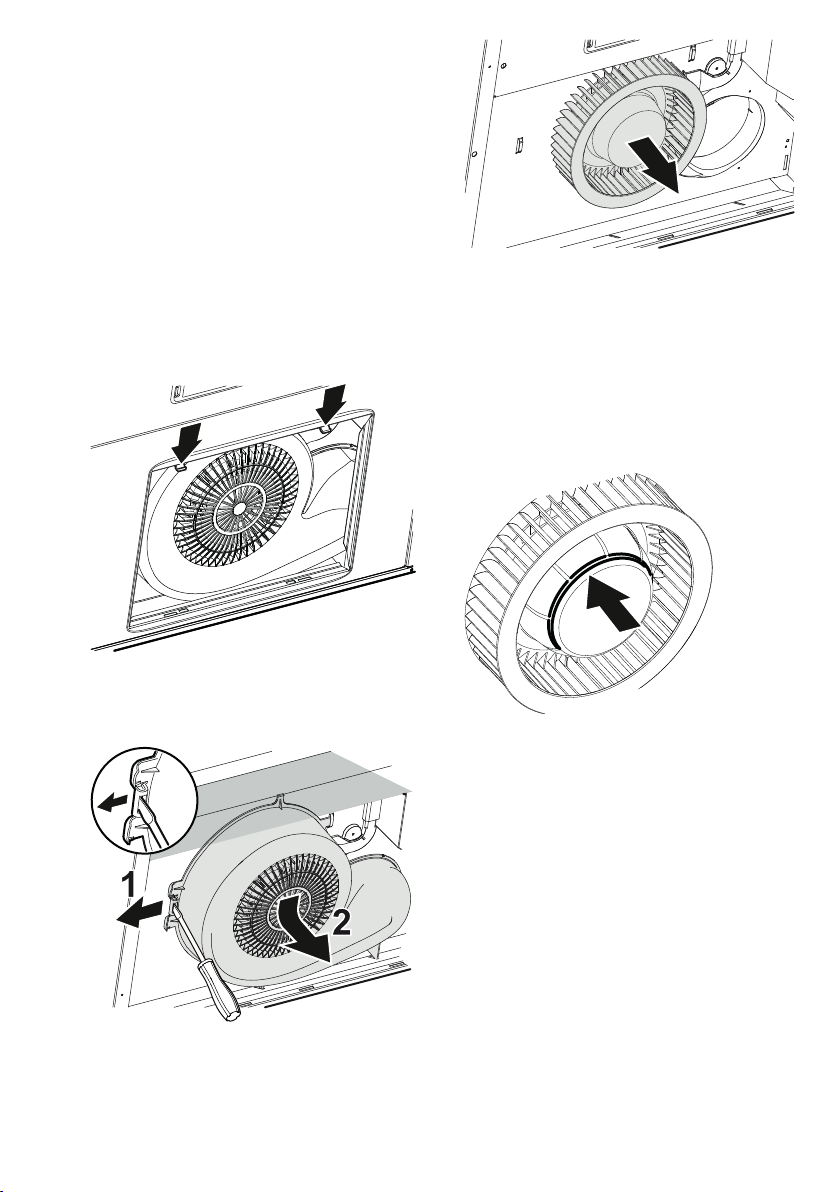 1
2