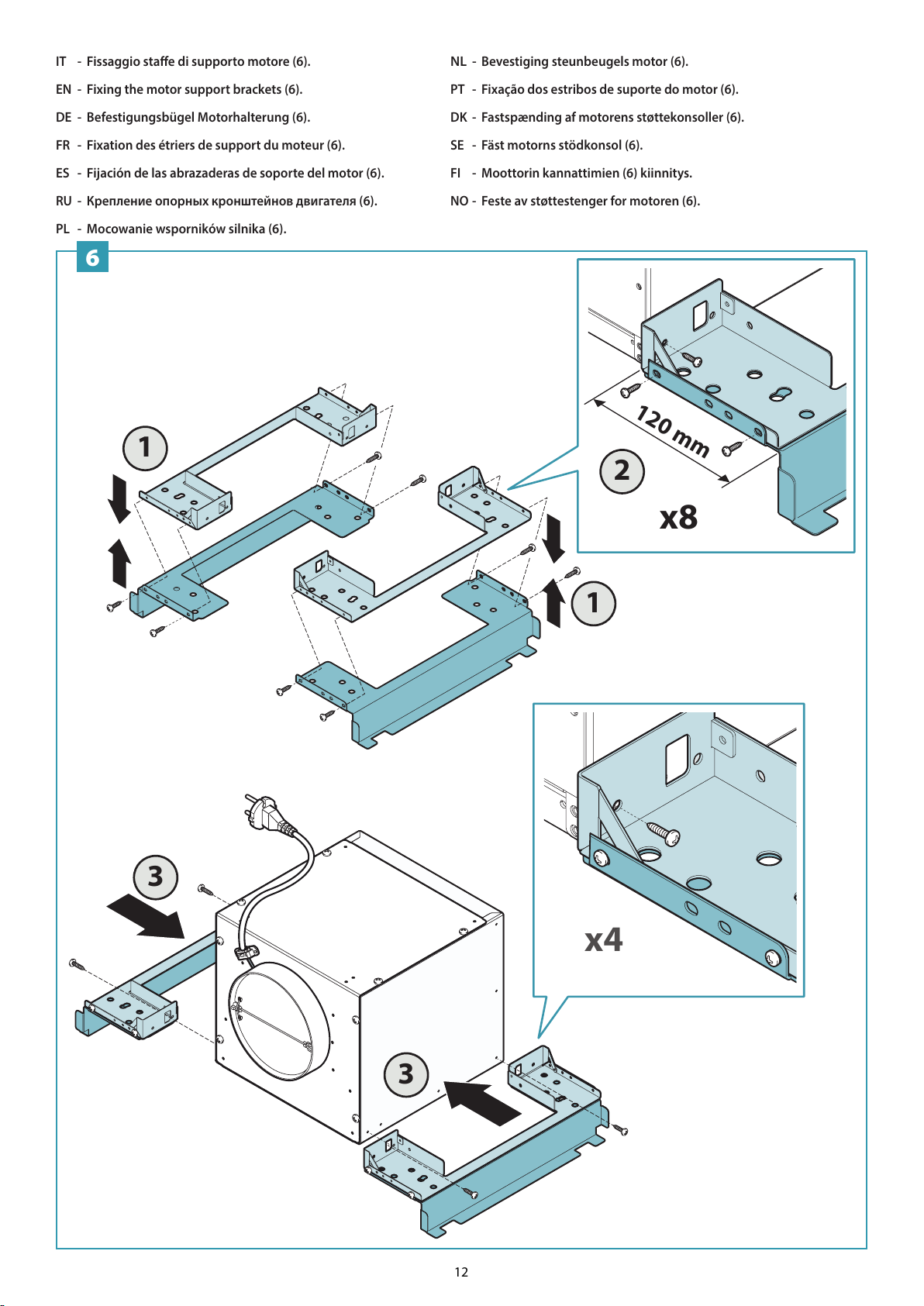 IT - Fissaggio staffe di supporto motore (6).

EN - Fixing the motor support brackets (6).

DE - Befestigungsbügel Motorhalterung (6).

FR - Fixation des étriers de support du moteur (6).

ES - Fijación de las abrazaderas de soporte del motor (6).

RU - Крепление опорных кронштейнов двигателя (6).

PL - Mocowanie wsporników silnika (6).

NL - Bevestiging steunbeugels motor (6).

PT - Fixação dos estribos de suporte do motor (6).

DK - Fastspænding af motorens støttekonsoller (6).

SE - Fäst motorns stödkonsol (6).

FI - Moottorin kannattimien (6) kiinnitys.

NO - Feste av støttestenger for motoren (6).

6

1

120 mm

2

x8

1

3

x4

3

12