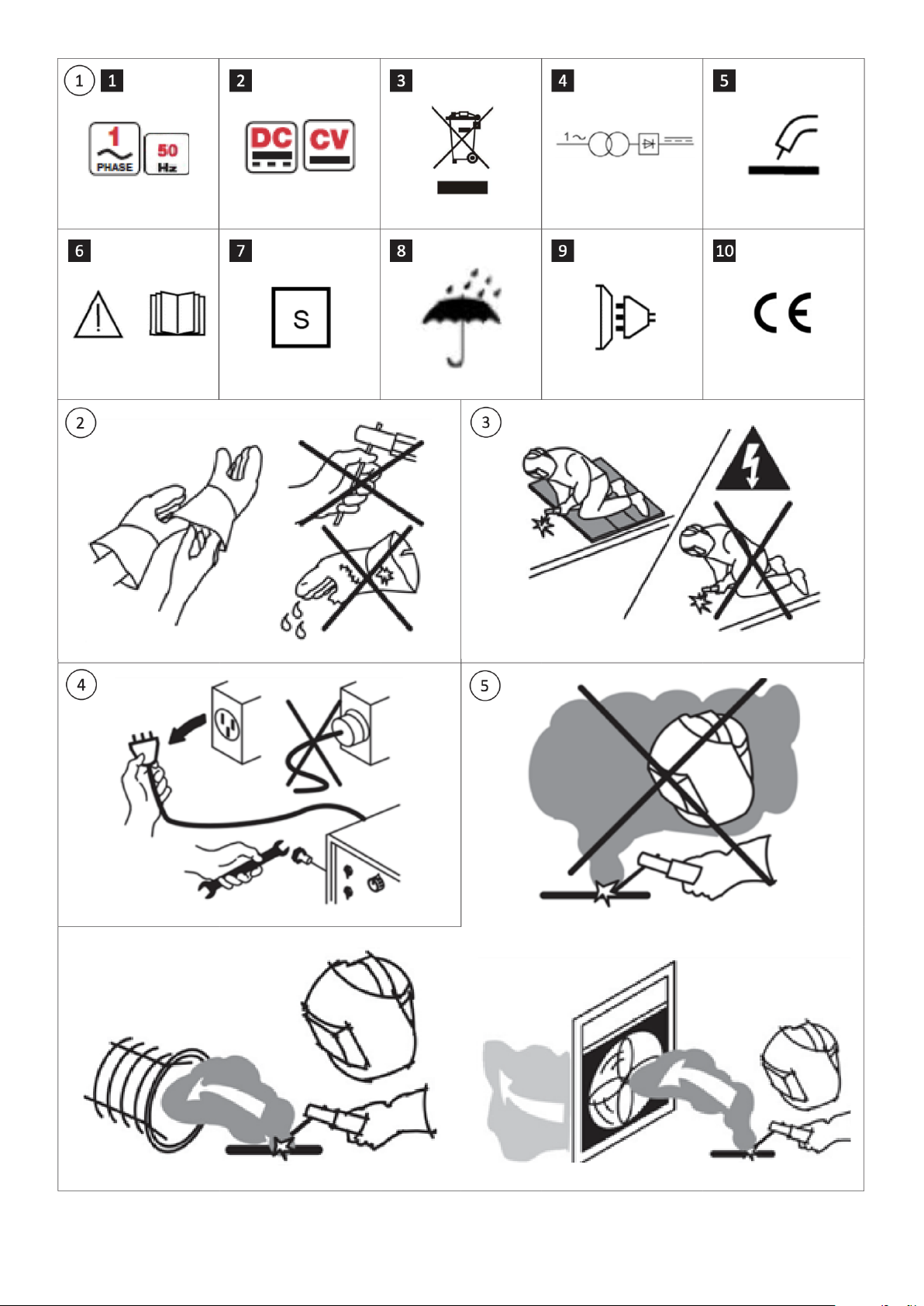 1 1

1 PHASE 50 Hz

2

DC CV

3

4

1~

5

6

7

S

8

9

10

CE

2

3

4

5