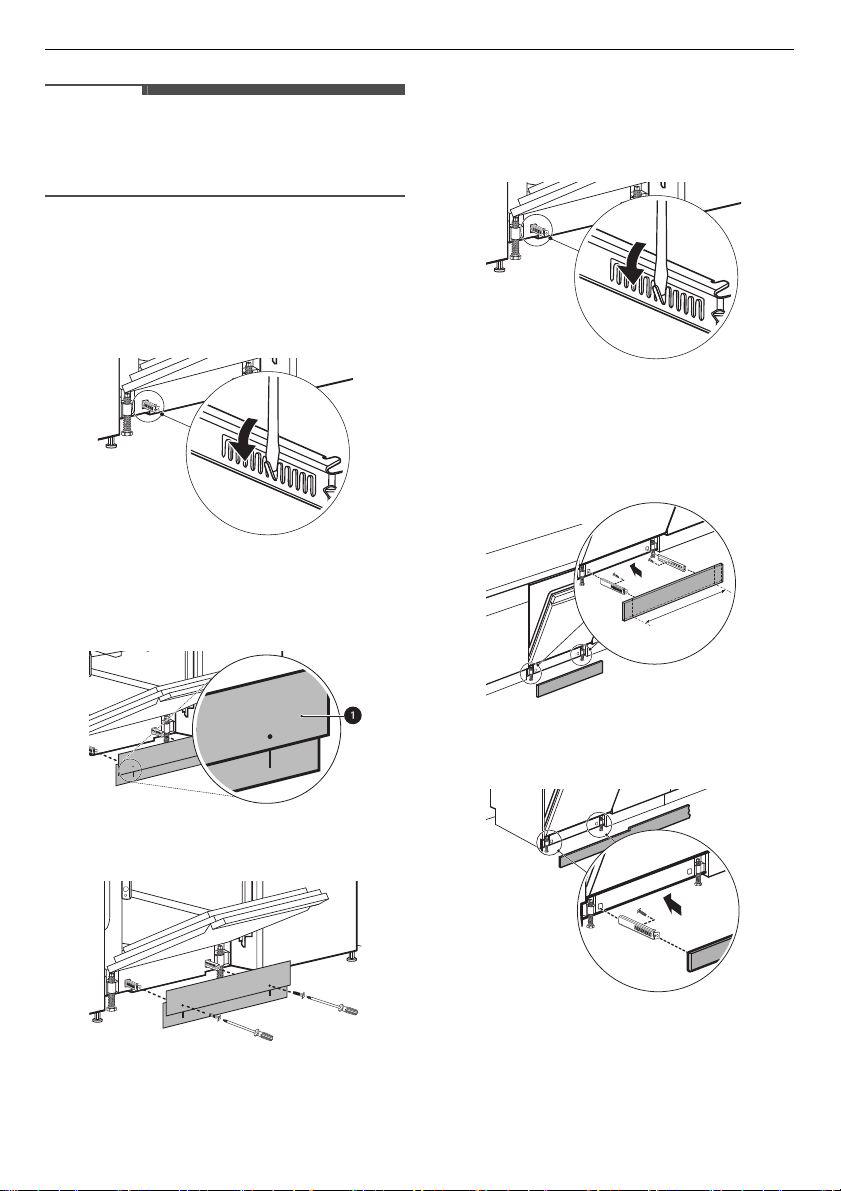 1