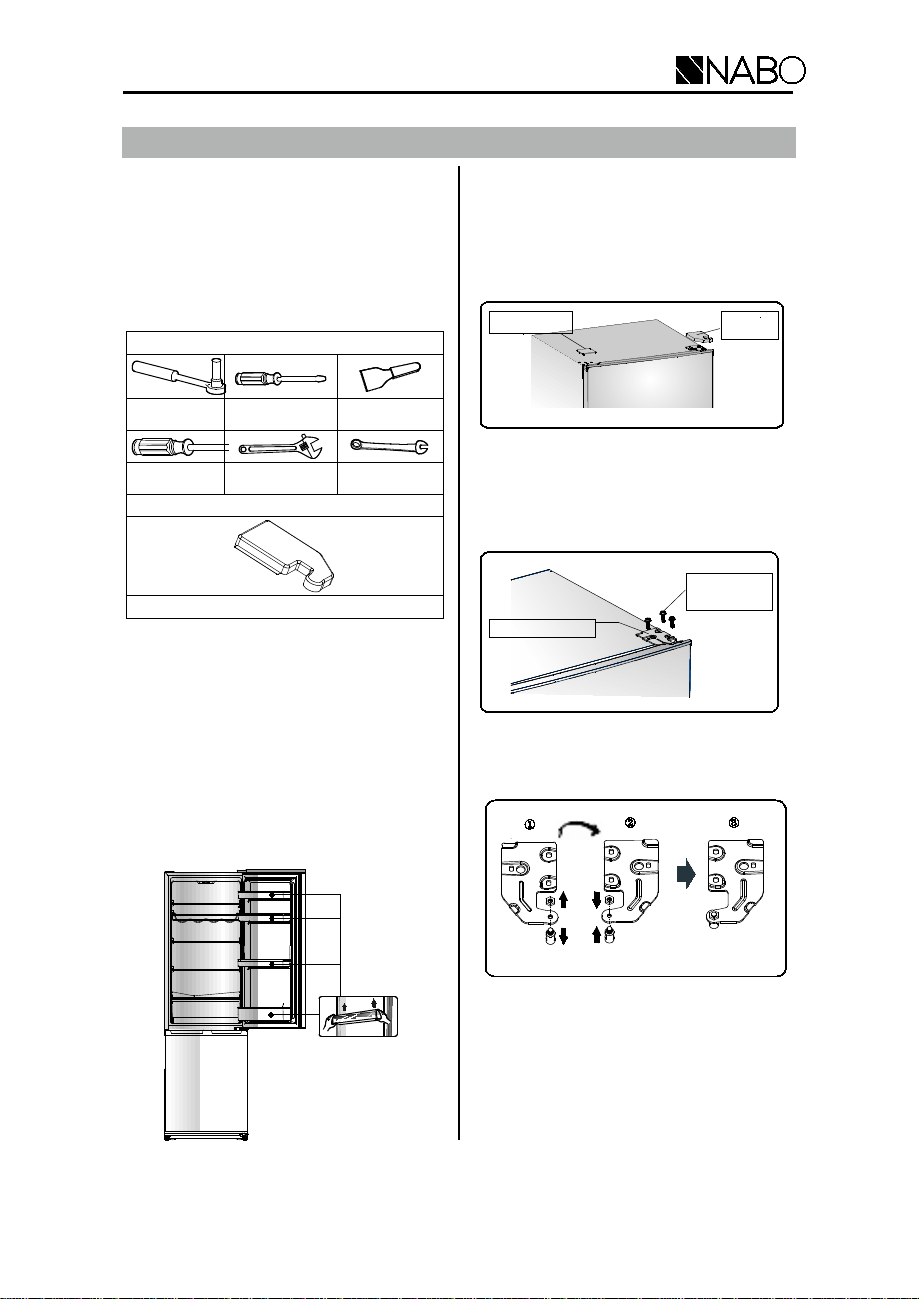 NABO

①

②

③