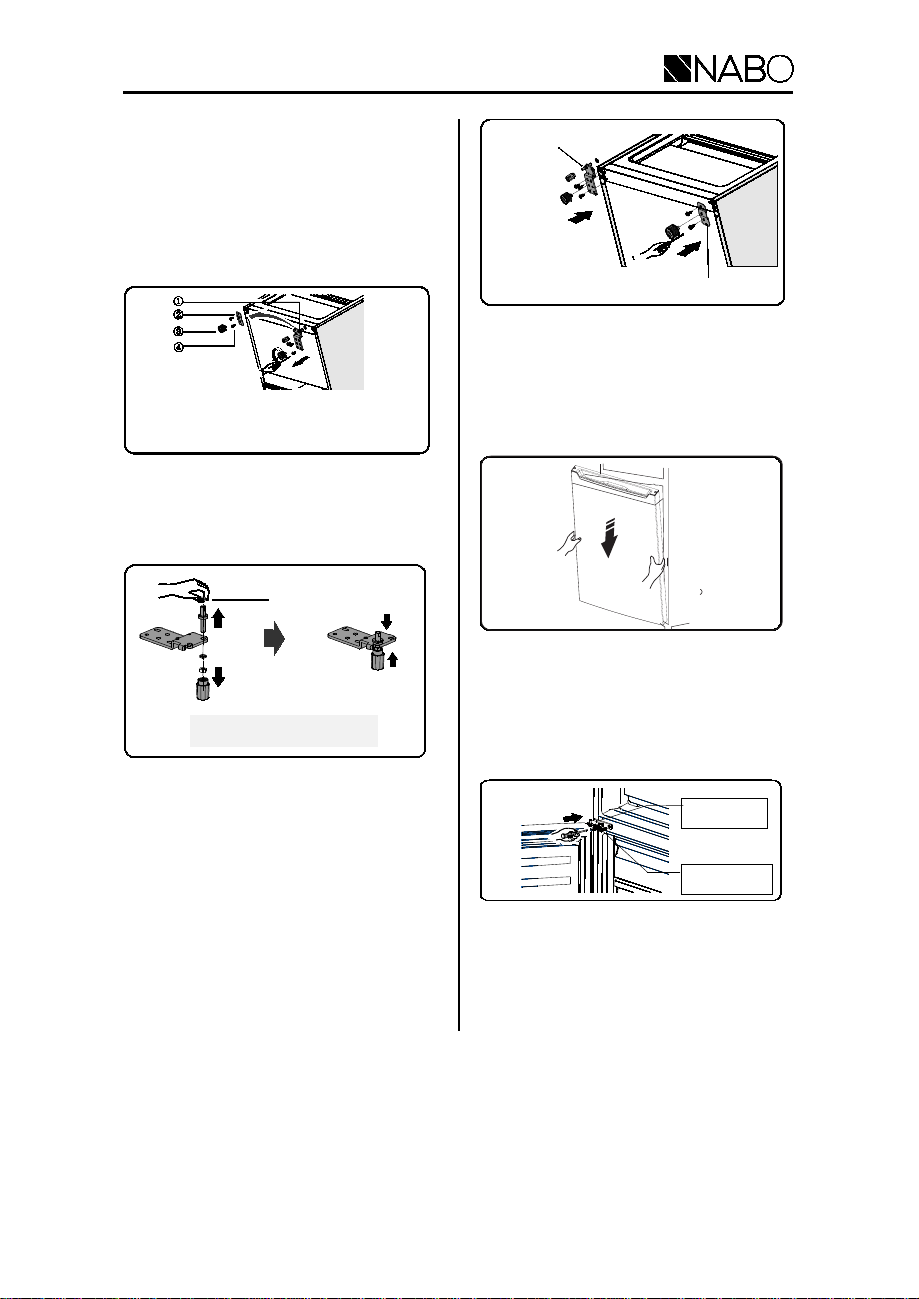 NABO

①
②
③
④