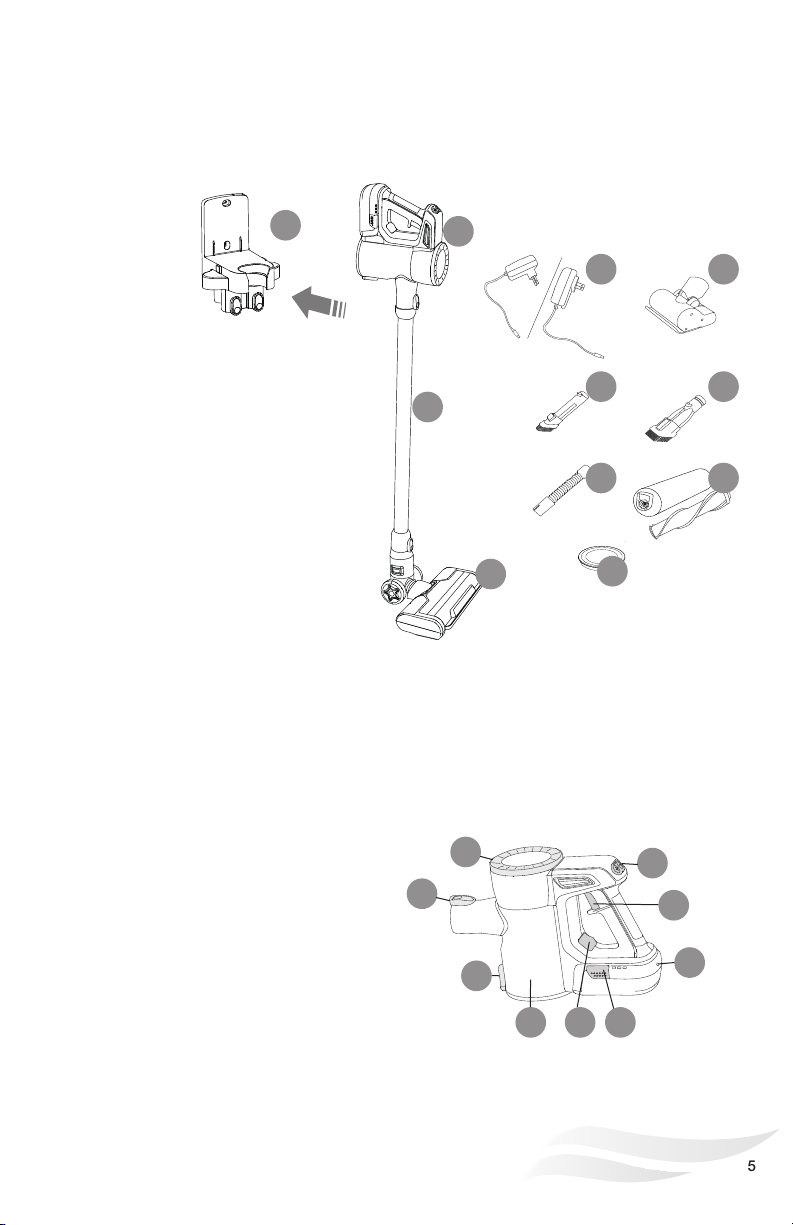 5