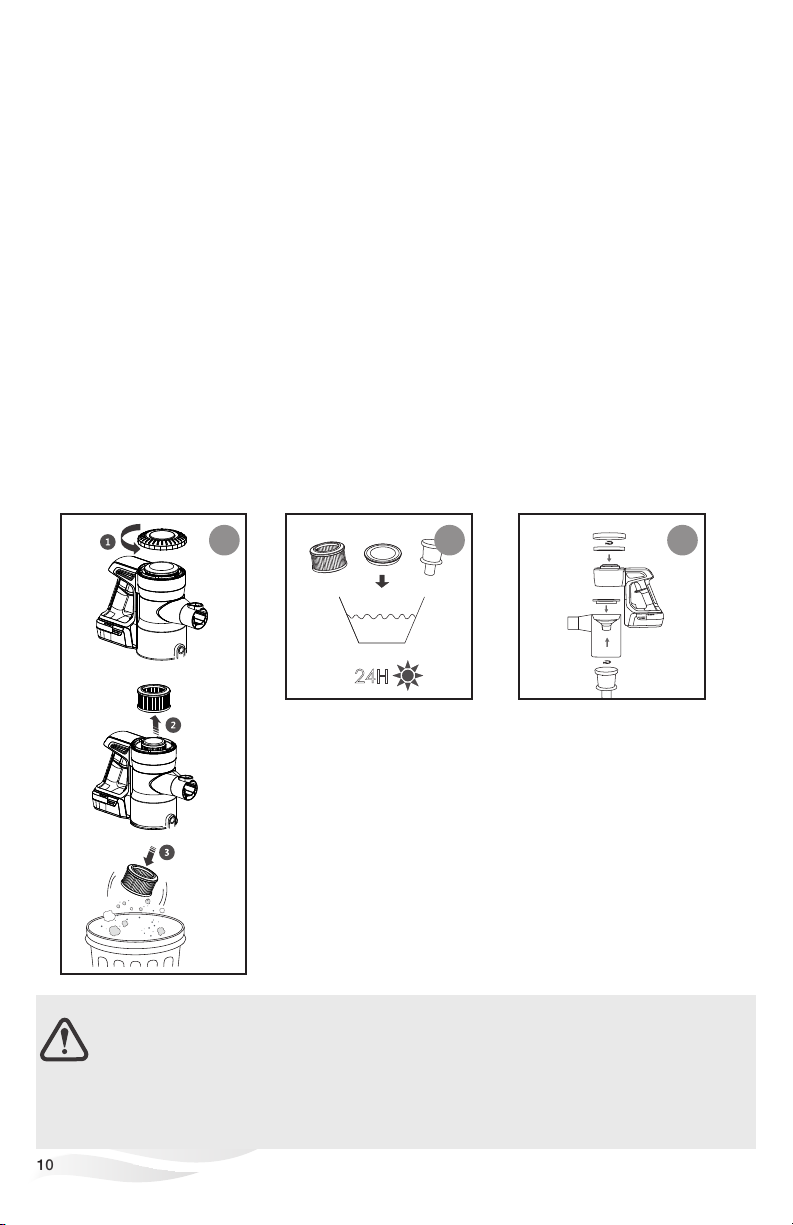 1

2

3

24H

10