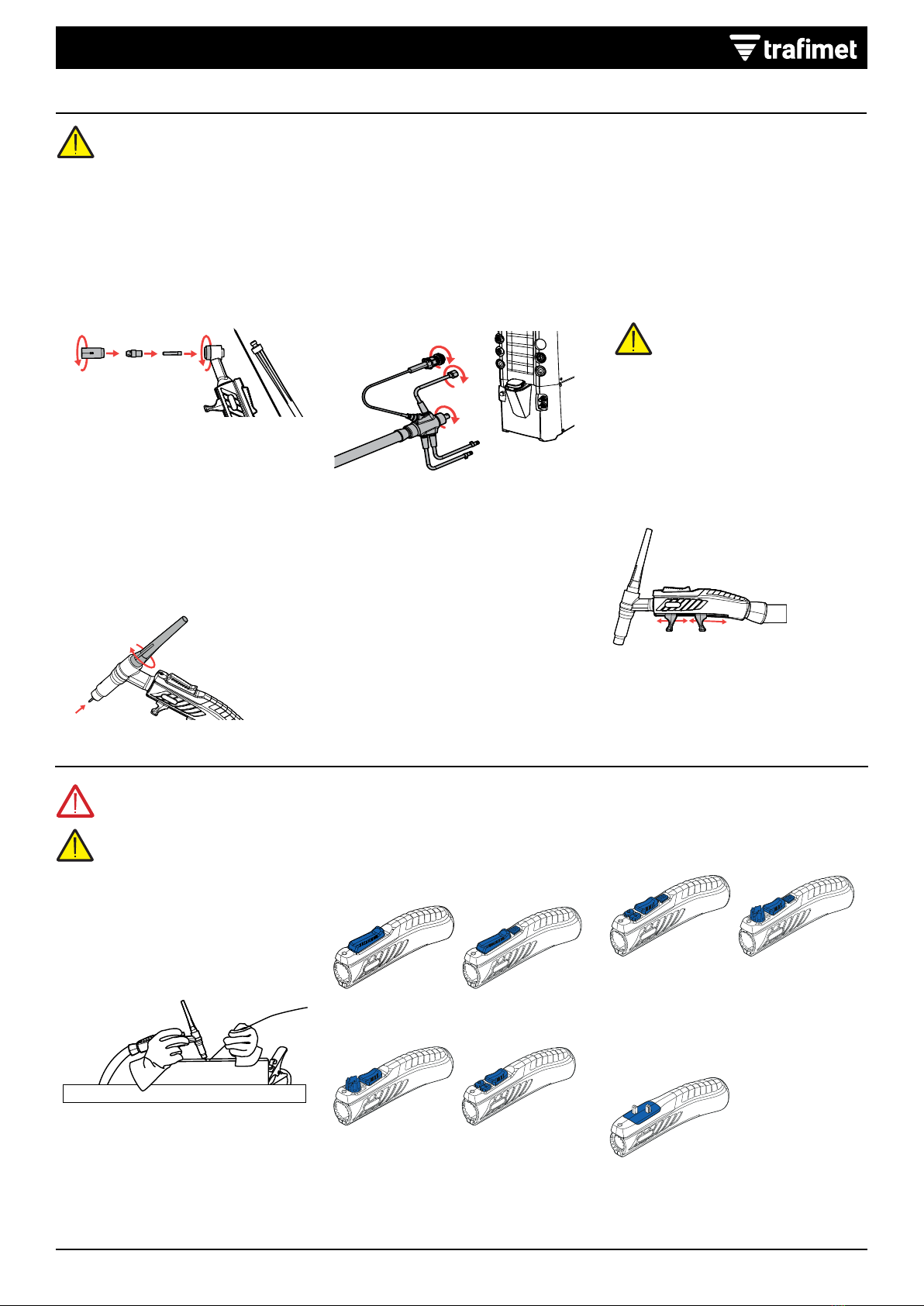 trafimet