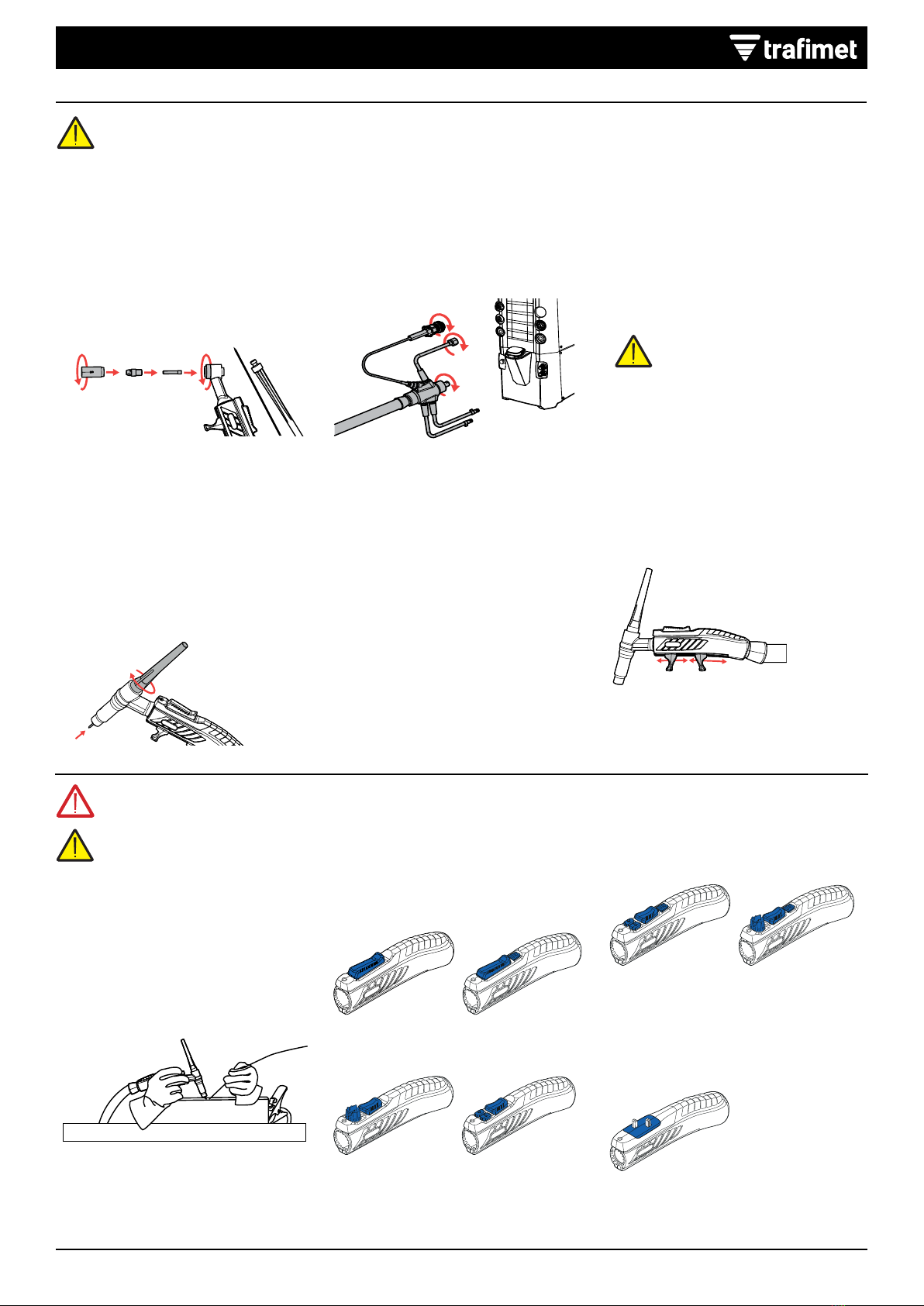 trafimet