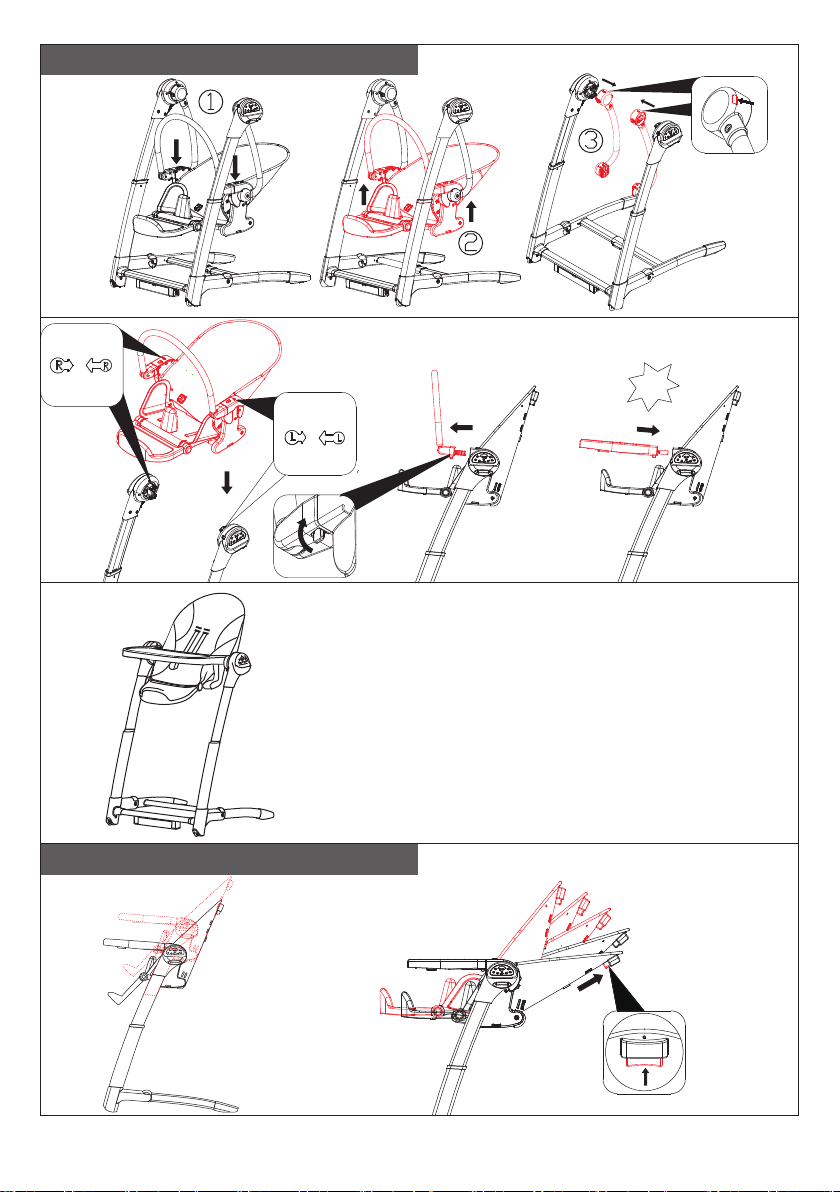 ①

②

③

R R

L L