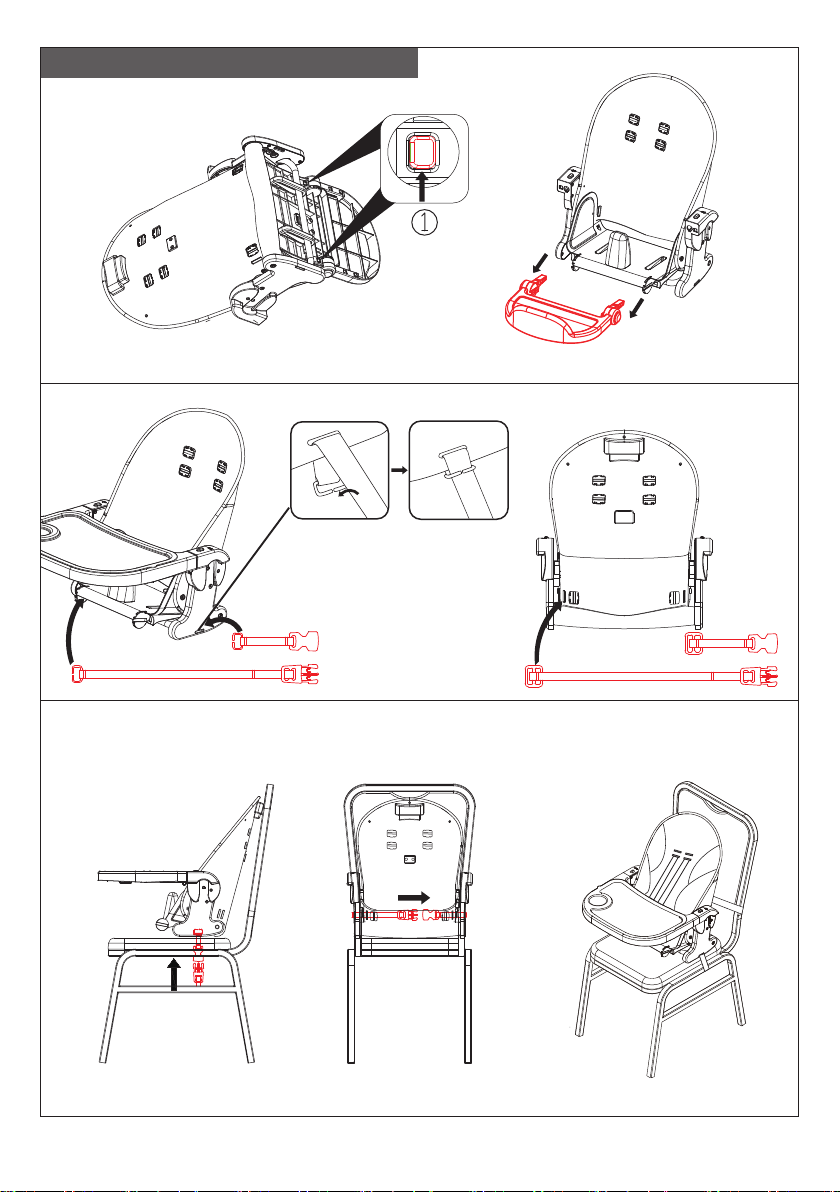 ①