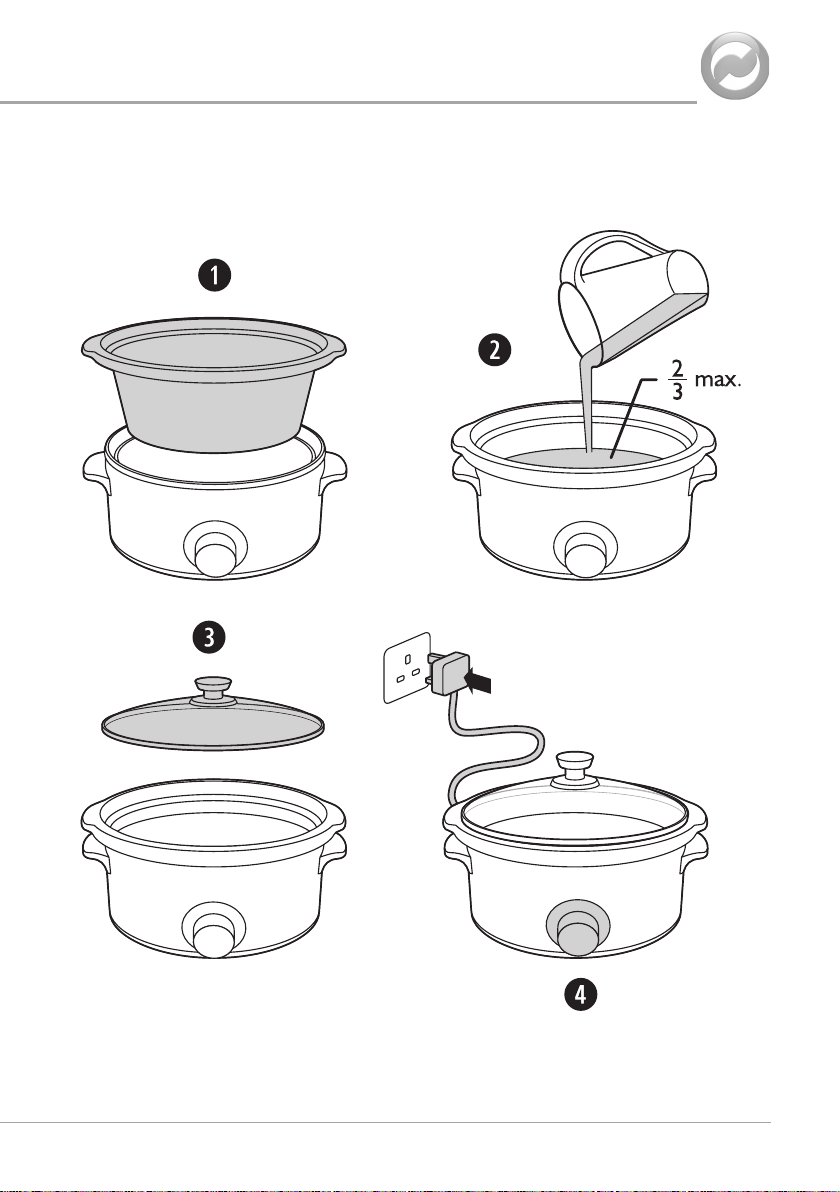 1

2

$\frac{2}{3}$ max.

3

4