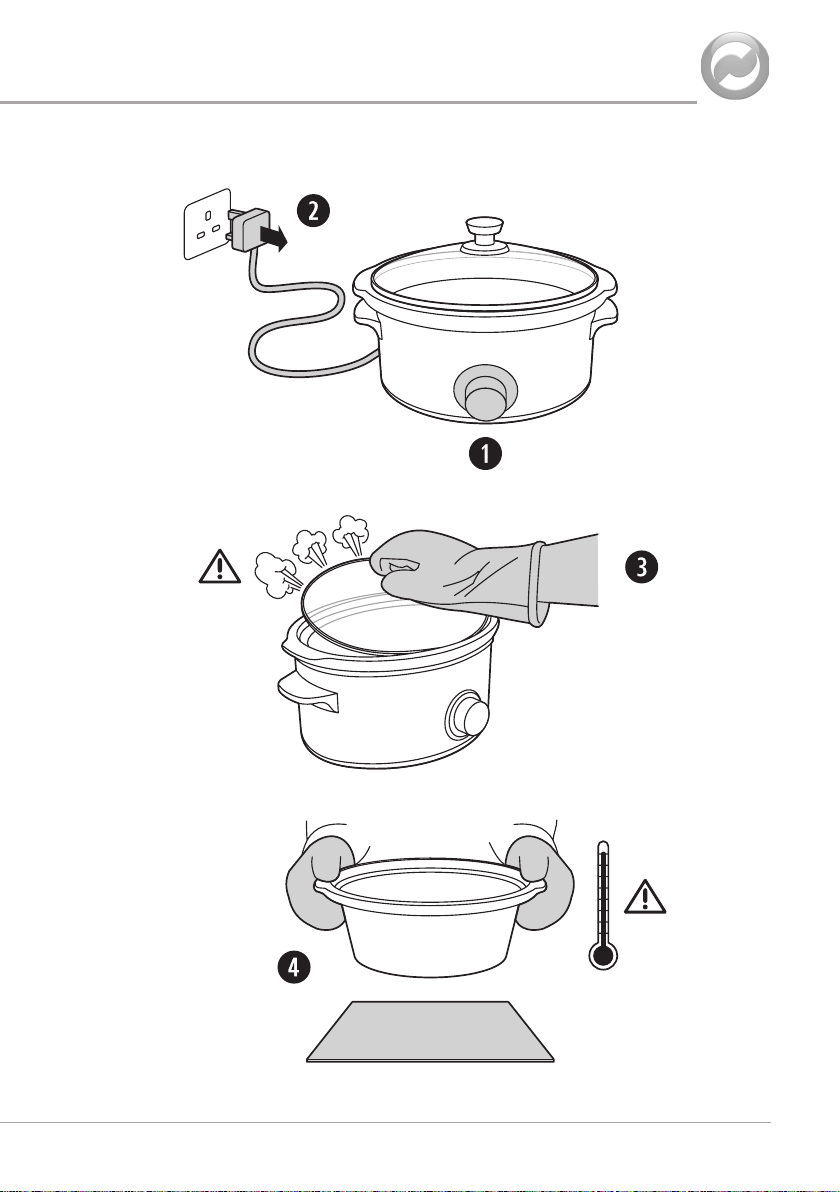 2

1

3

4