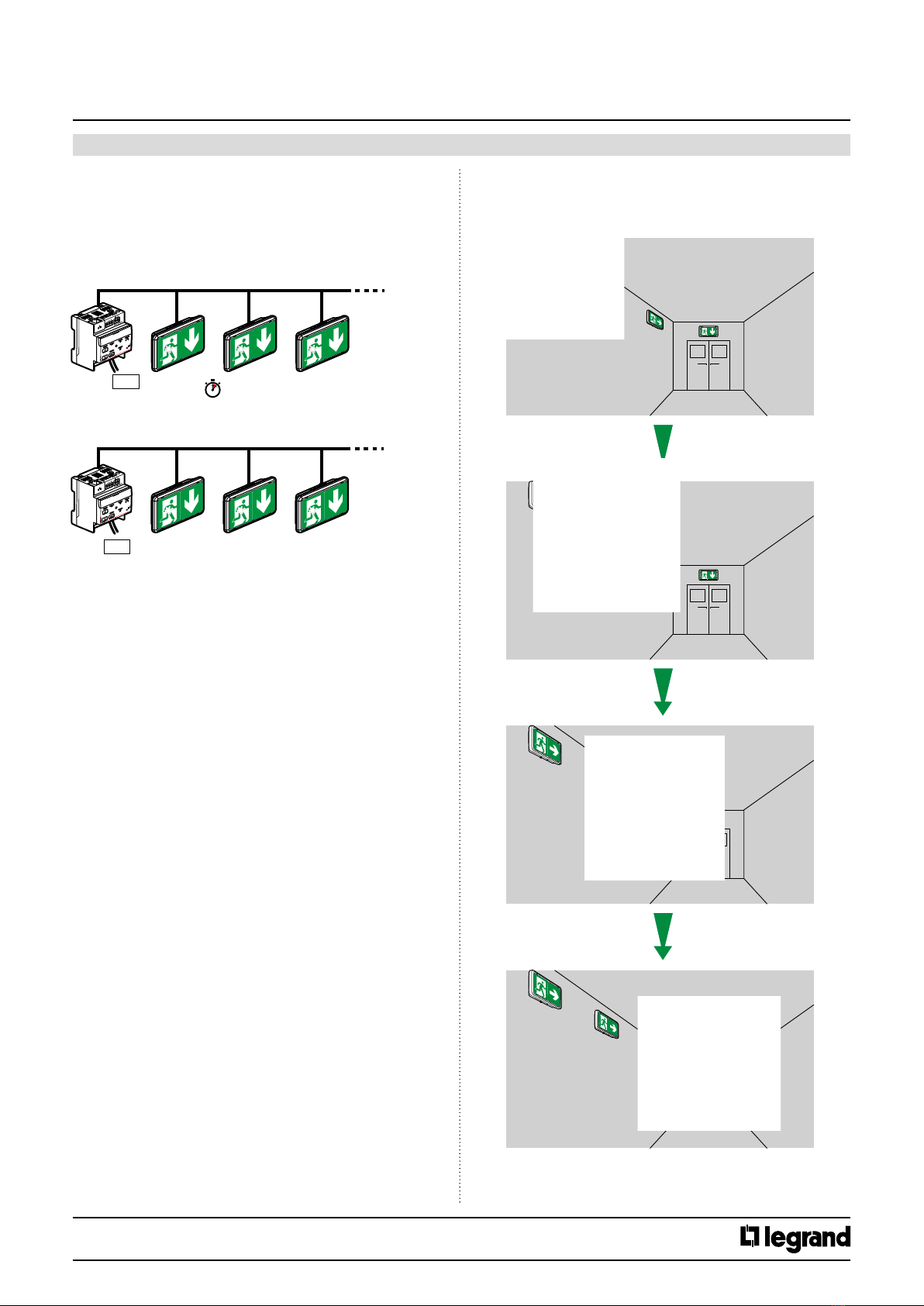 legrand