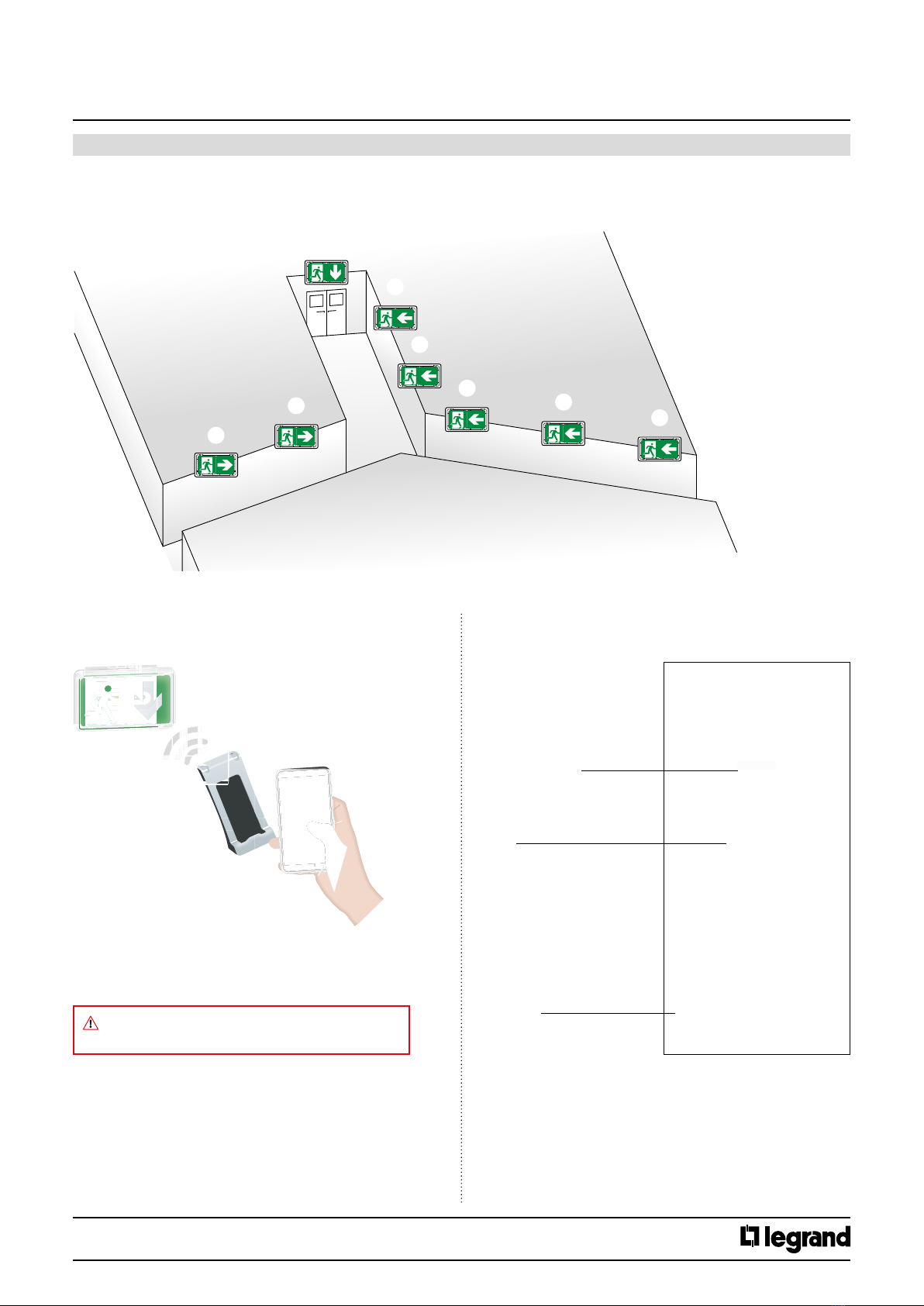 legrand