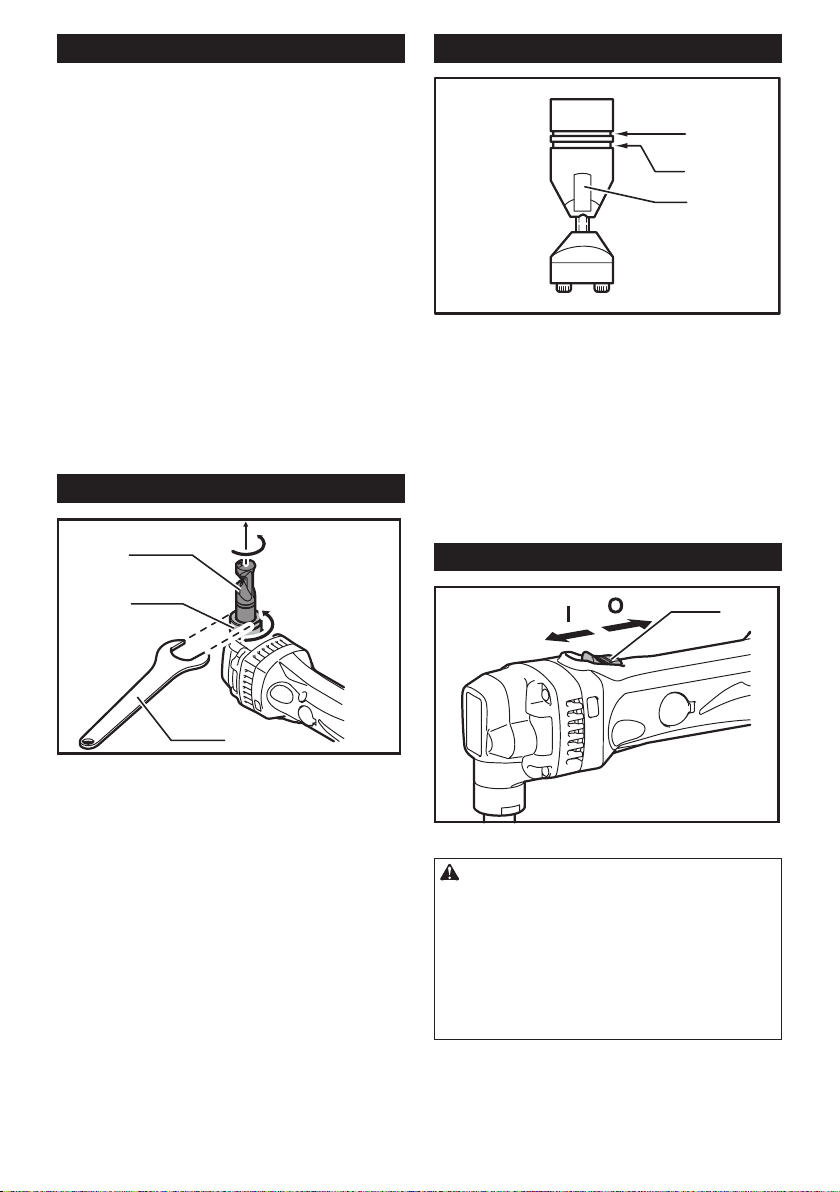 I

O