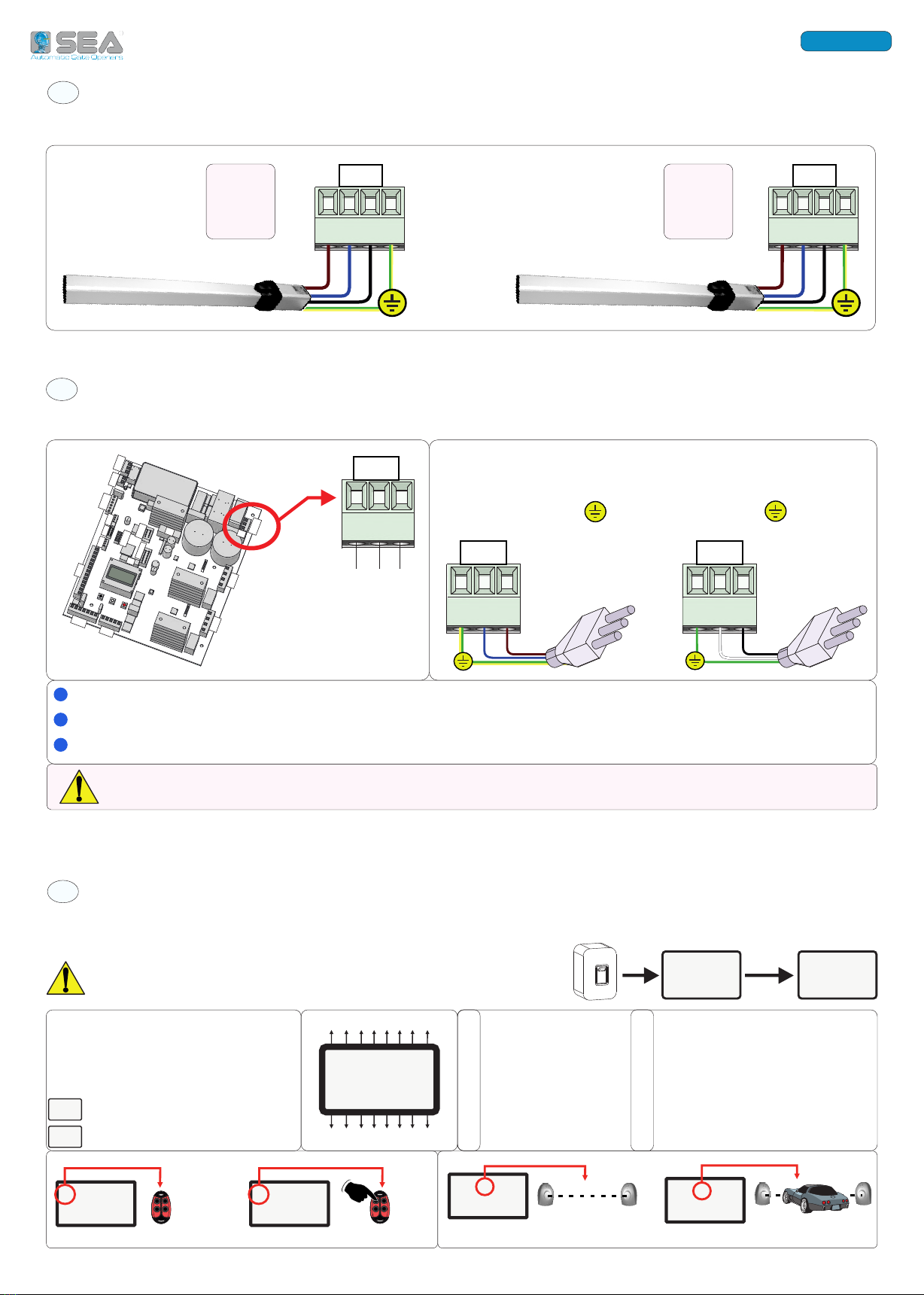 SEA
Automatic Gate Openers