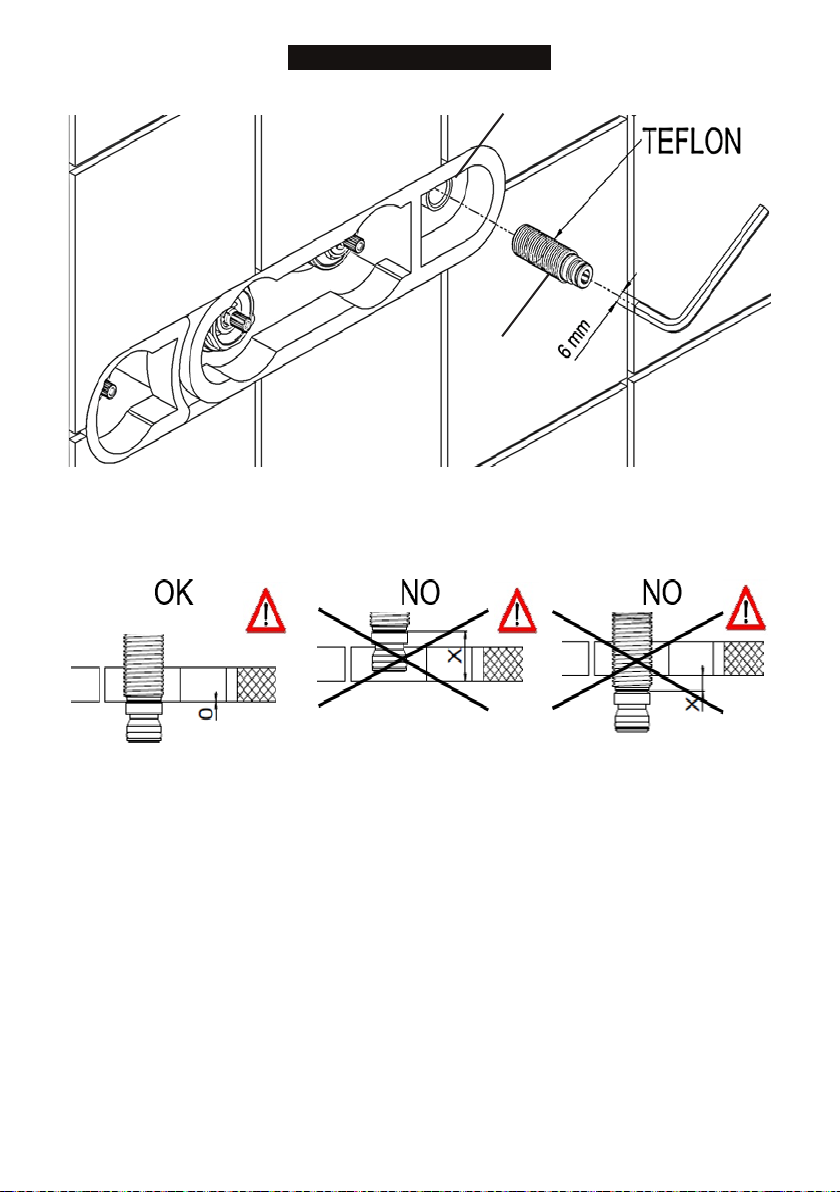 TEFLON

6 mm

OK

0

NO

X

NO

X